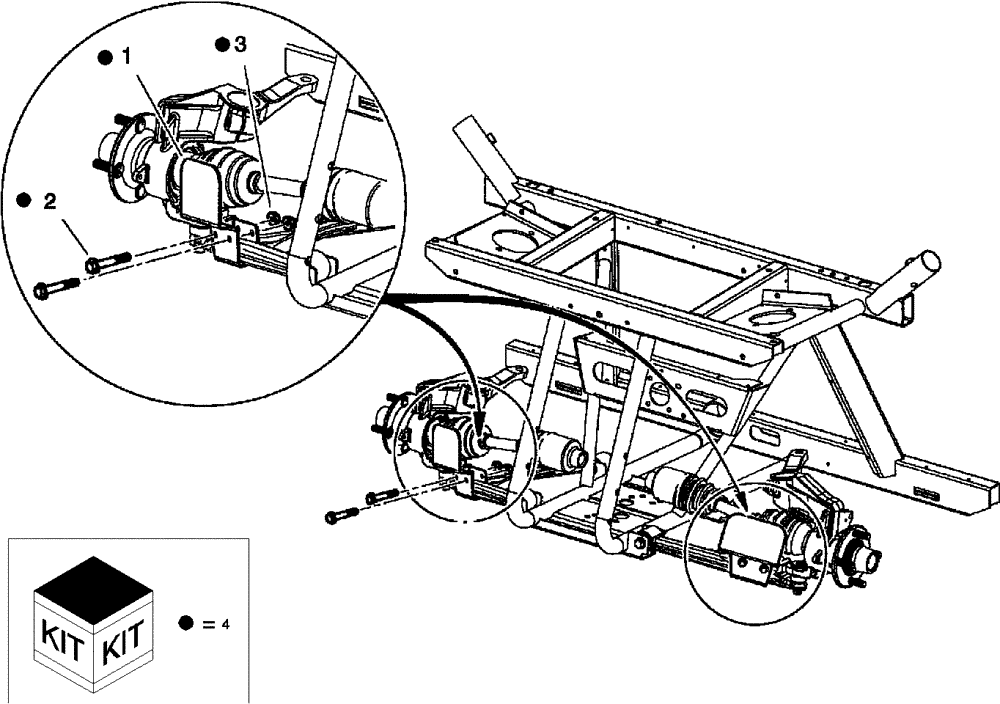 ● 1
● 3
● 2
KIT KIT
● = 4