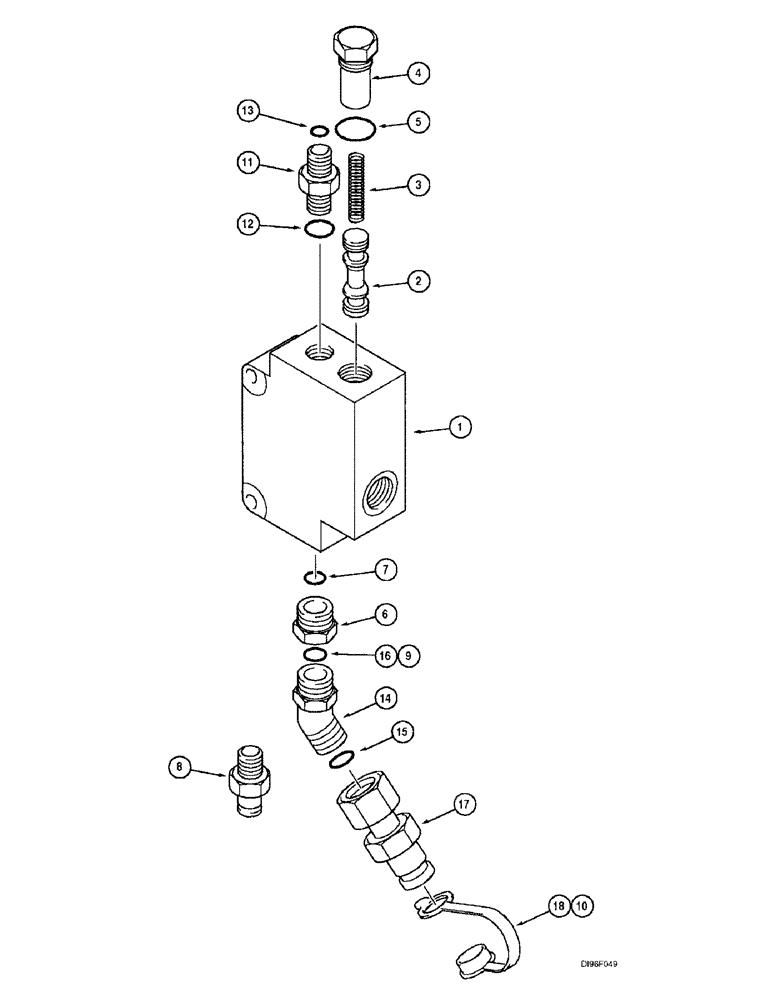 4
13
5
11
3
12
2
1
7
6
16
9
14
15
8
17
18
10
DI96F049