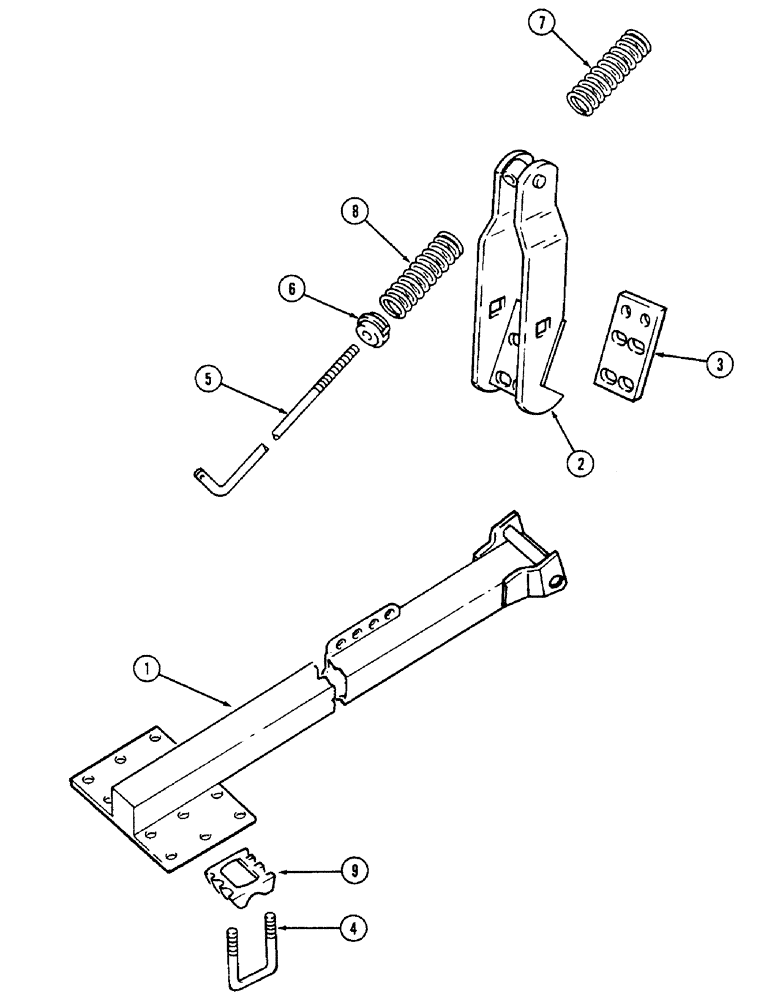 7
8
6
3
5
2
1
9
4