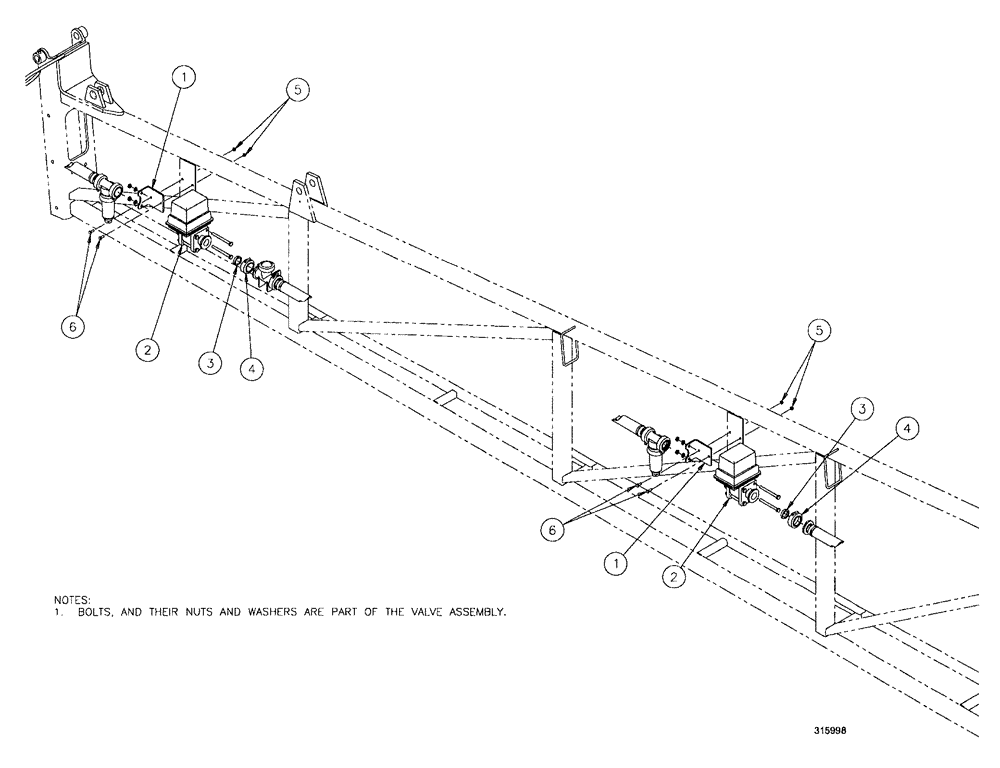 1
5
6
2
3
4
5
3
4
6
1
2

NOTES:
1. BOLTS, AND THEIR NUTS AND WASHERS ARE PART OF THE VALVE ASSEMBLY.

315998