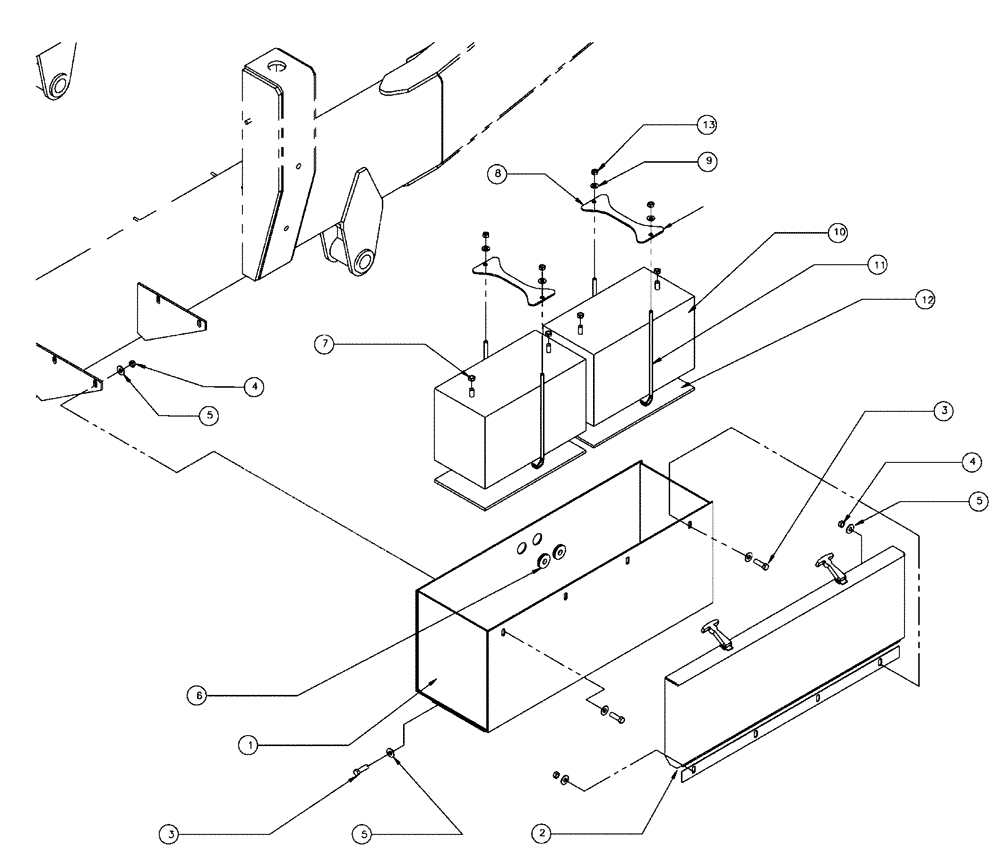 13
9
8
10
11
12
7
4
5
3
4
5
6
1
3
5
2