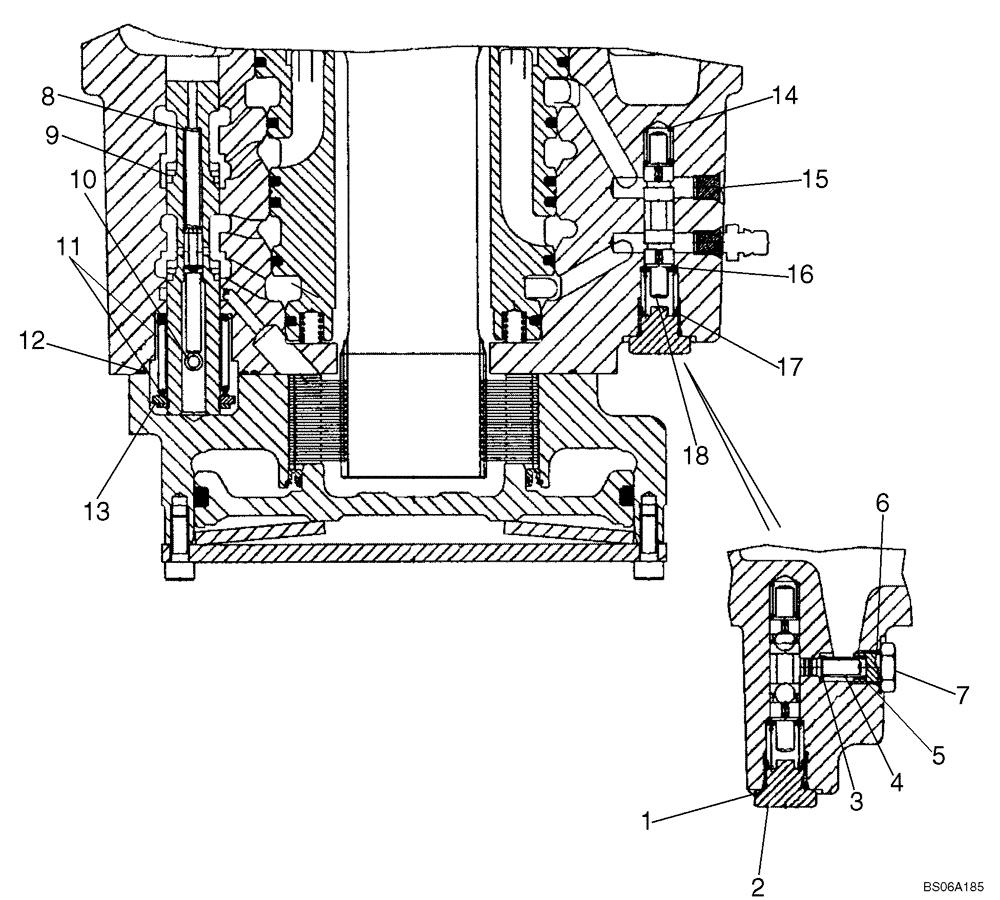 8
9
10
11
12
13
14
15
16
17
18
6
7
5
4
3
1
2
BS06A185