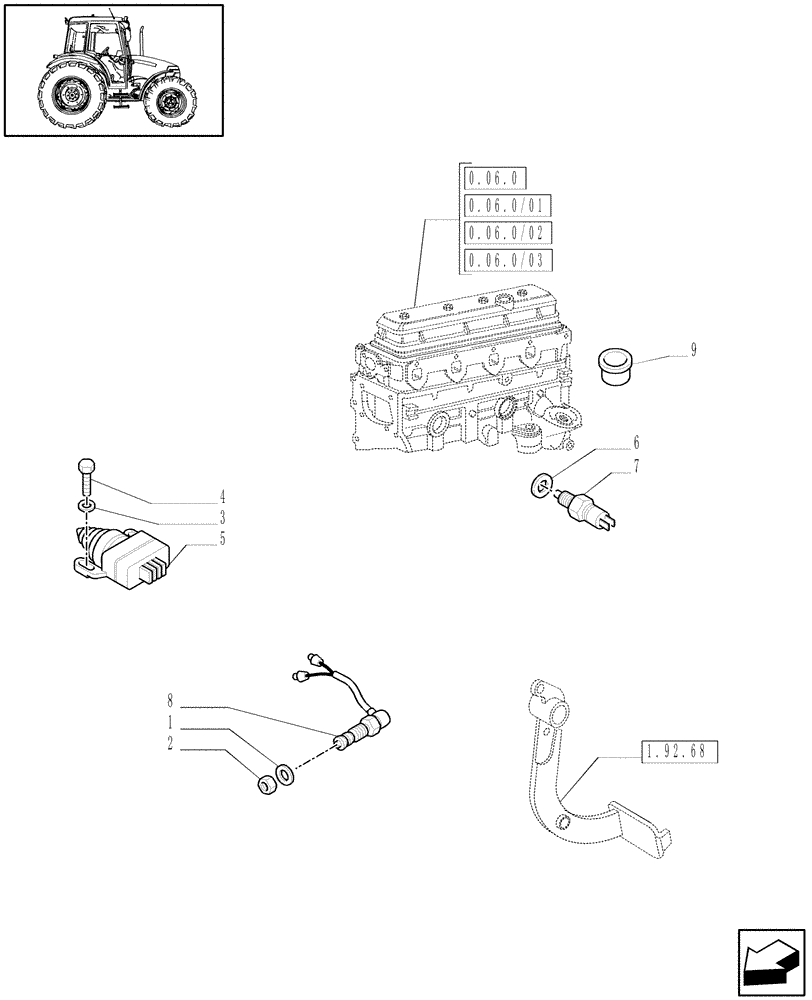 0.06.0
0.06.0/01
0.06.0/02
0.06.0/03
9
6
7
4
3
5
8
1
2
1.92.68