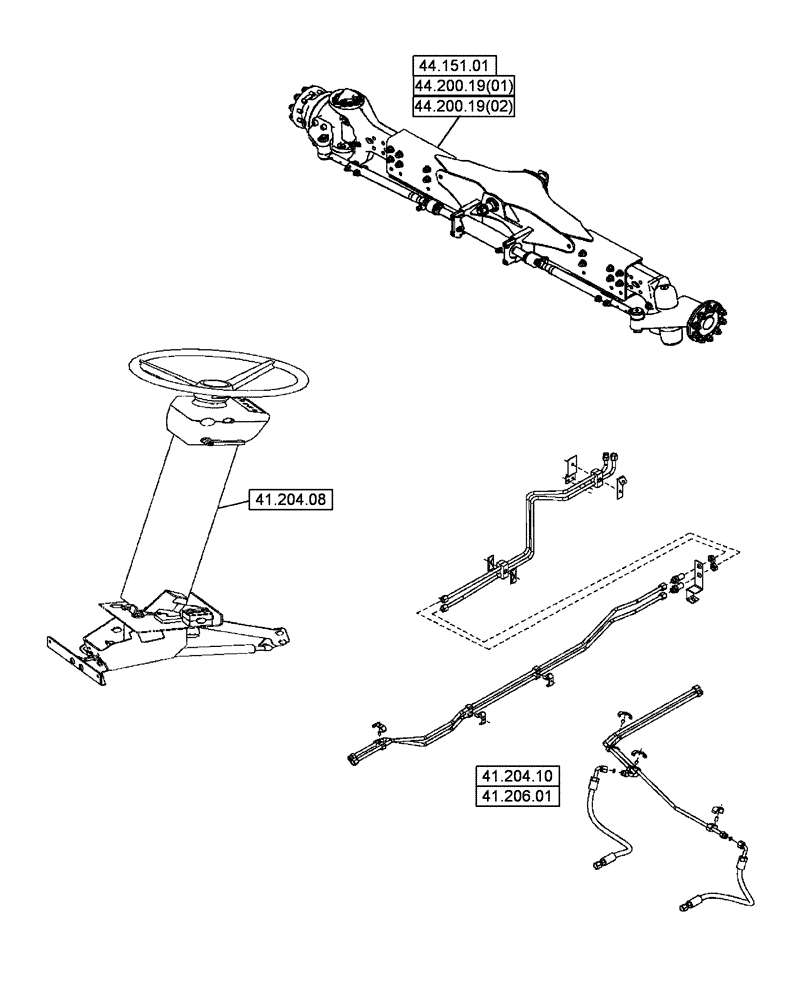 44.151.01
44.200.19(01)
44.200.19(02)

41.204.08

41.204.10
41.206.01