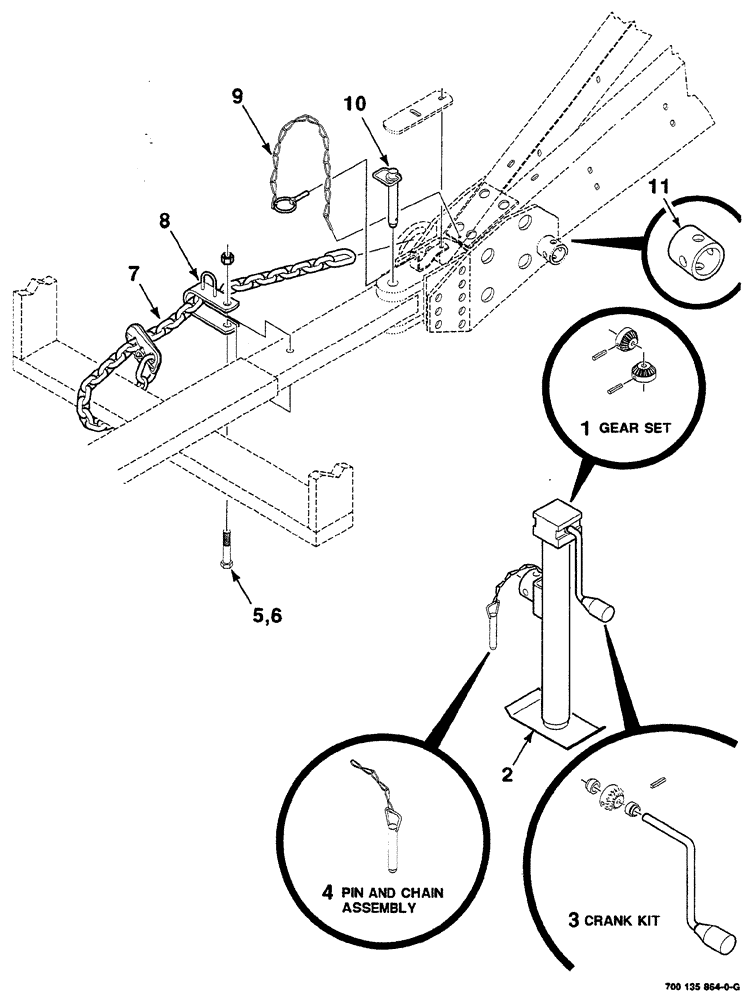 9

10

8

7

11

1 GEAR SET

5,6

2

4 PIN AND CHAIN ASSEMBLY

3 CRANK KIT

700 135 864-0-G