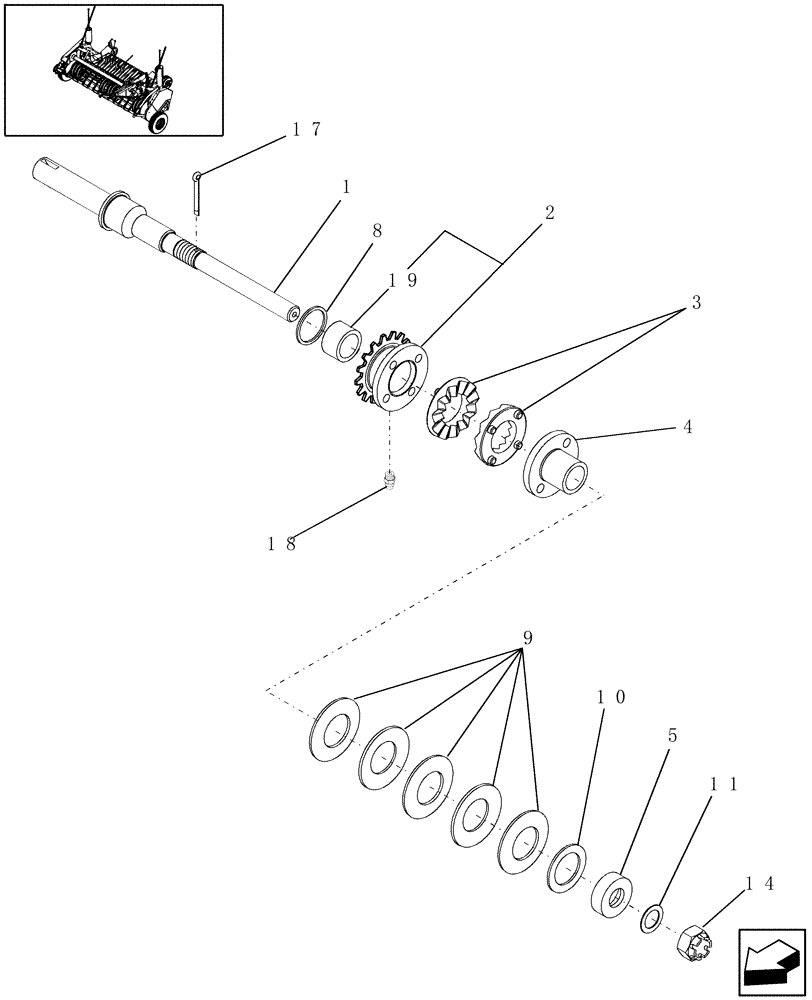 17
1
8
19
2
3
4
18
9
10
5
11
14