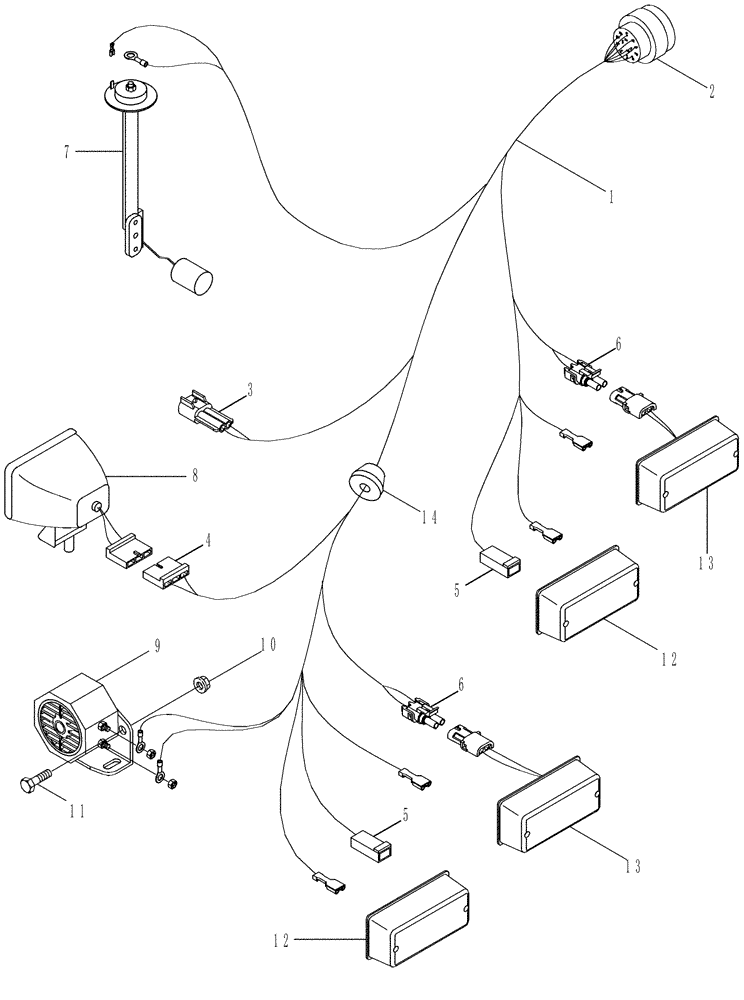 2
7
1
6
3
8
14
4
13
5
12
9
10
6
11
5
13
12