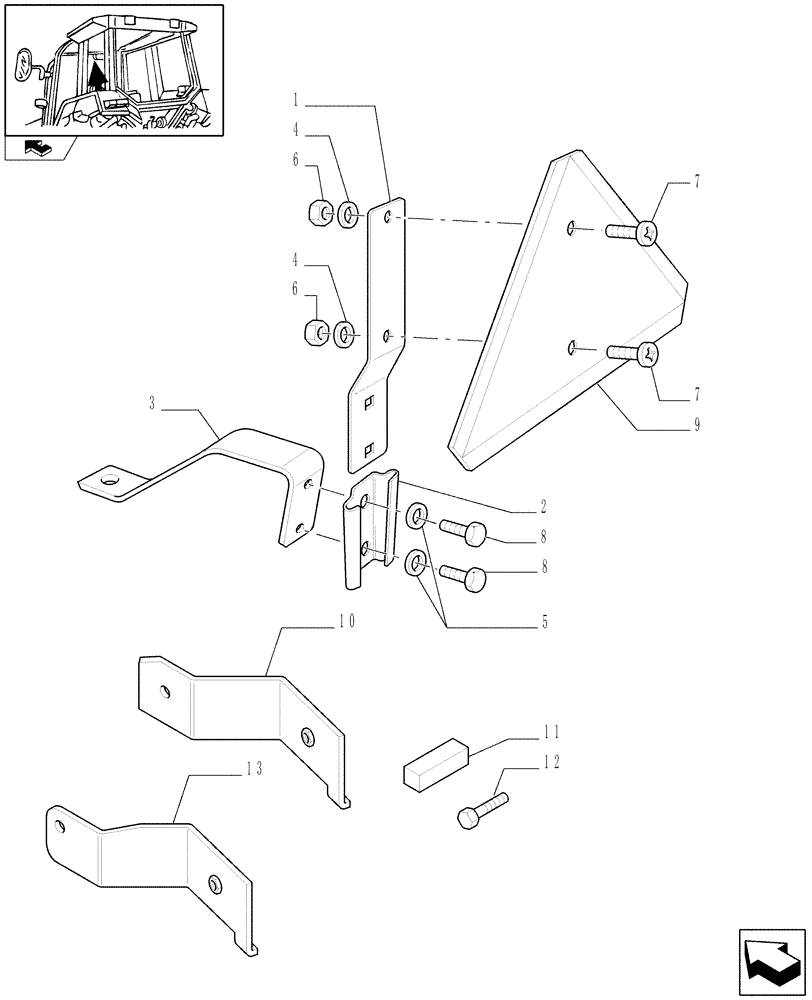 1
4
6
4
6
7
7
9
3
2
8
8
5
10
11
12
13