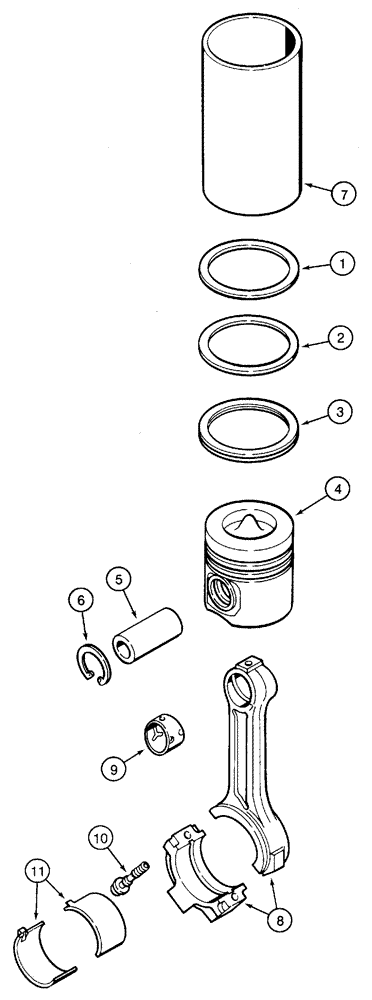 7
1
2
3
4
5
6
9
10
11
8