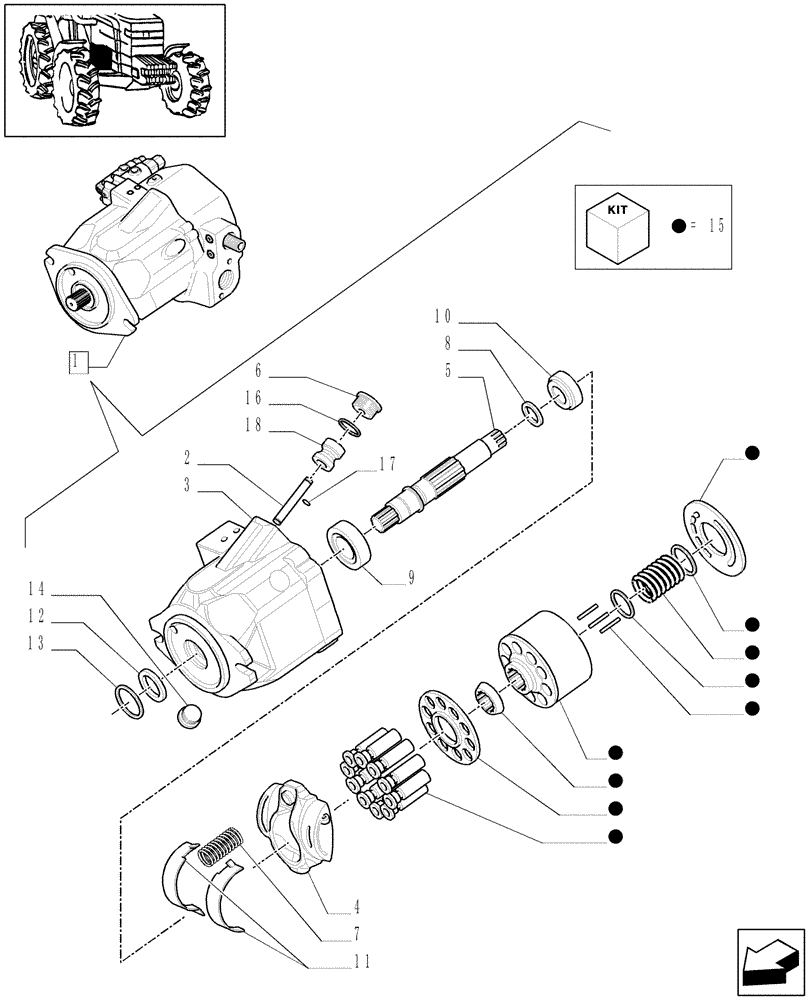 KIT

● = 15

1

10

8

5

6

16

18

2

3

17

9

14

12

13

4

7

11