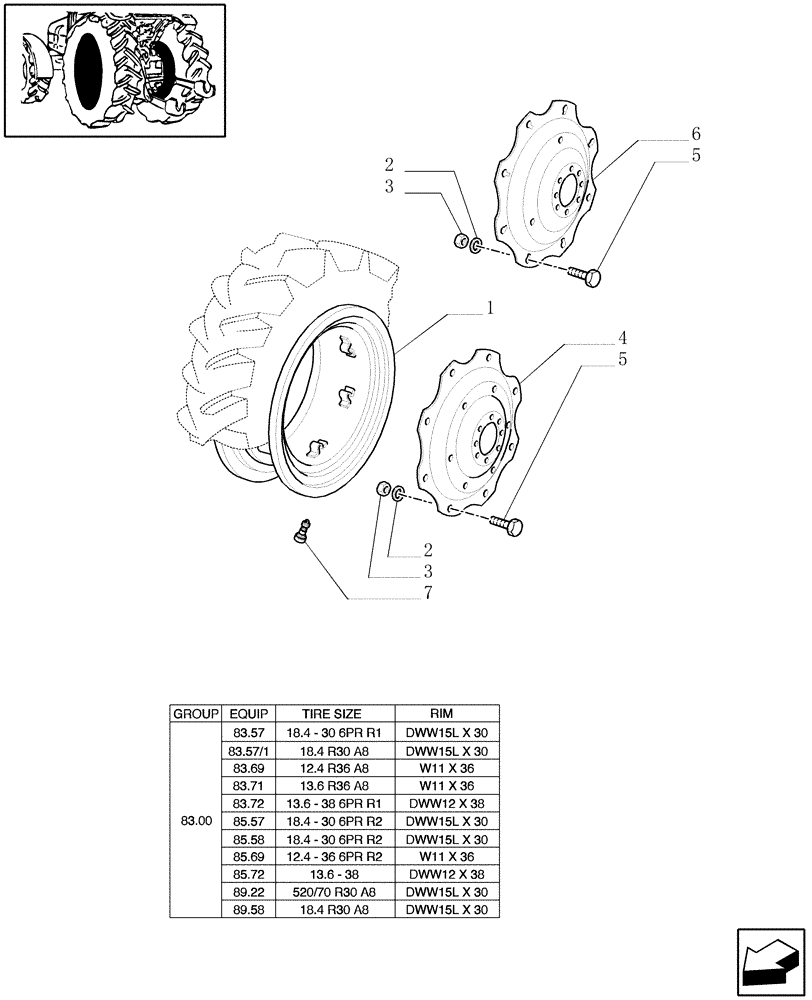 6
5
2
3
1
4
5
2
3
7

| GROUP | EQUIP | TIRE SIZE | RIM |
|---|---|---|---|
| 83.00 | 83.57 | 18.4 - 30 6PR R1 | DWW15L X 30 |
| | 83.57/1 | 18.4 R30 A8 | DWW15L X 30 |
| | 83.69 | 12.4 R36 A8 | W11 X 36 |
| | 83.71 | 13.6 R36 A8 | W11 X 36 |
| | 83.72 | 13.6 - 38 6PR R1 | DWW12 X 38 |
| | 85.57 | 18.4 - 30 6PR R2 | DWW15L X 30 |
| | 85.58 | 18.4 - 30 6PR R2 | DWW15L X 30 |
| | 85.69 | 12.4 - 36 6PR R2 | W11 X 36 |
| | 85.72 | 13.6 - 38 | DWW12 X 38 |
| | 89.22 | 520/70 R30 A8 | DWW15L X 30 |
| | 89.58 | 18.4 R30 A8 | DWW15L X 30 |