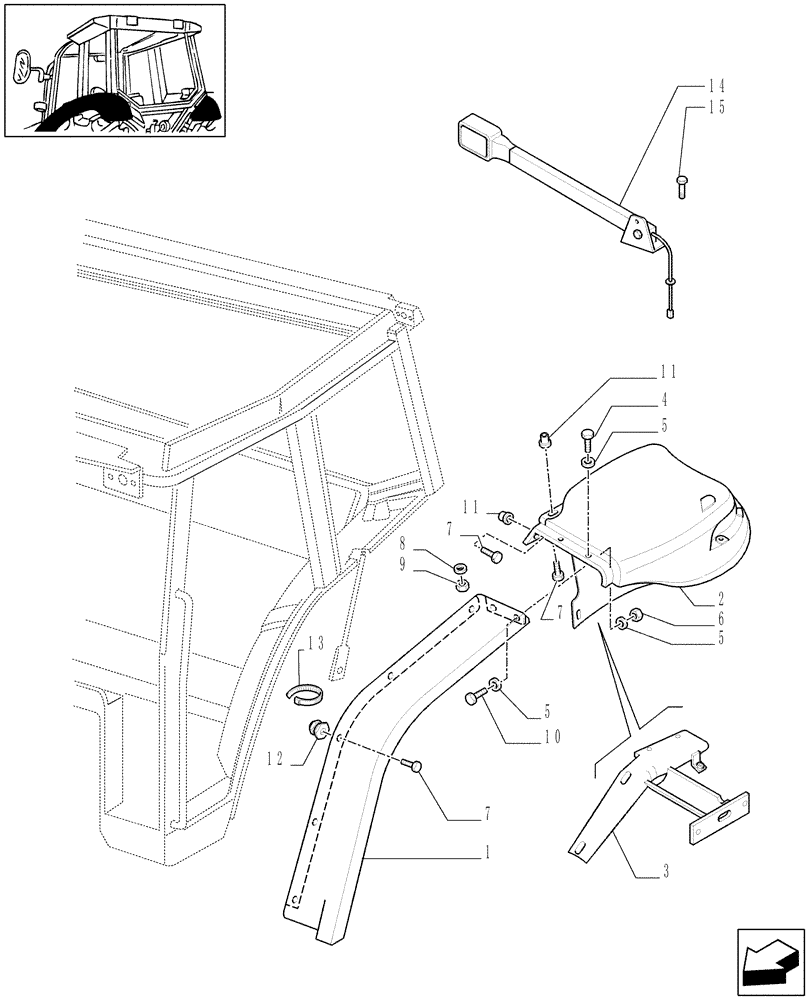 14
15
11
4
5
11
7
8
9
7
2
6
5
13
5
10
12
7
1
3