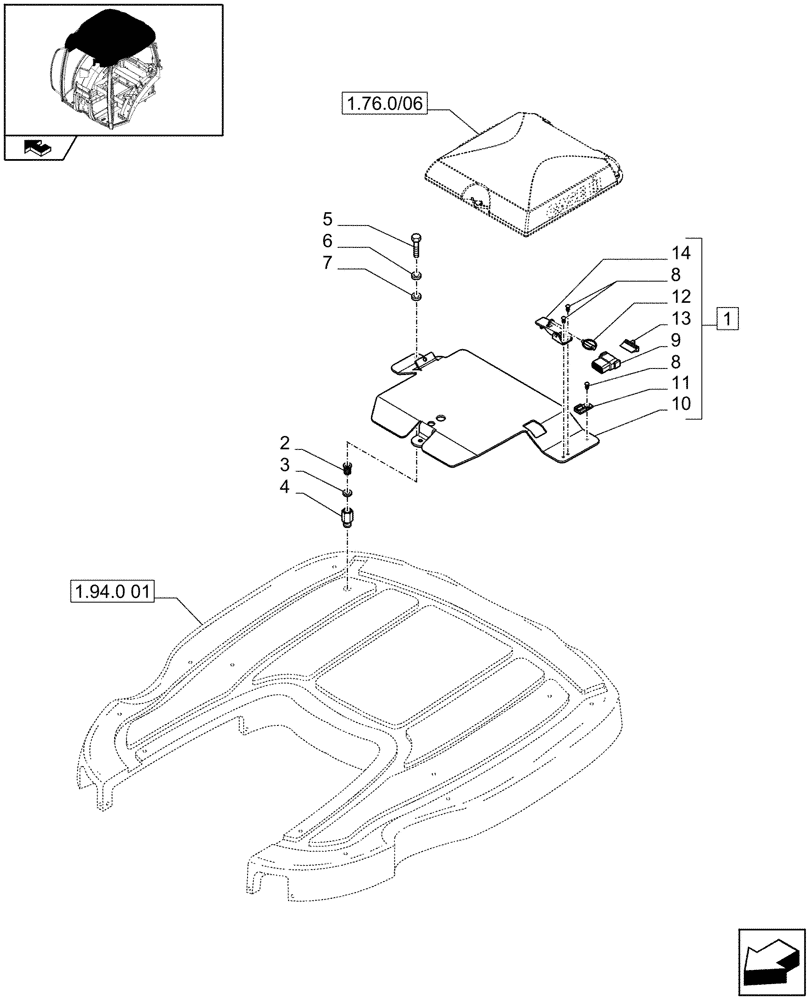 1.76.0/06

5
6
7

14
8
12
13
9
8
11
10

1

2
3
4

1.94.0 01