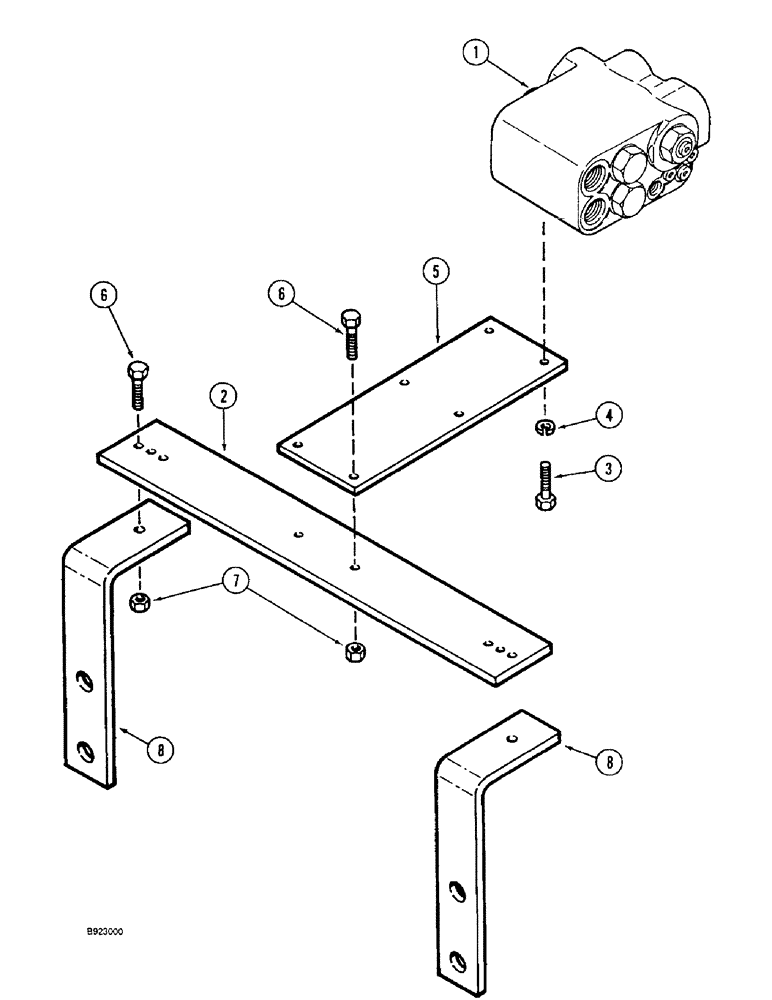 1
6
6
5
2
4
3
7
8
8
B923000