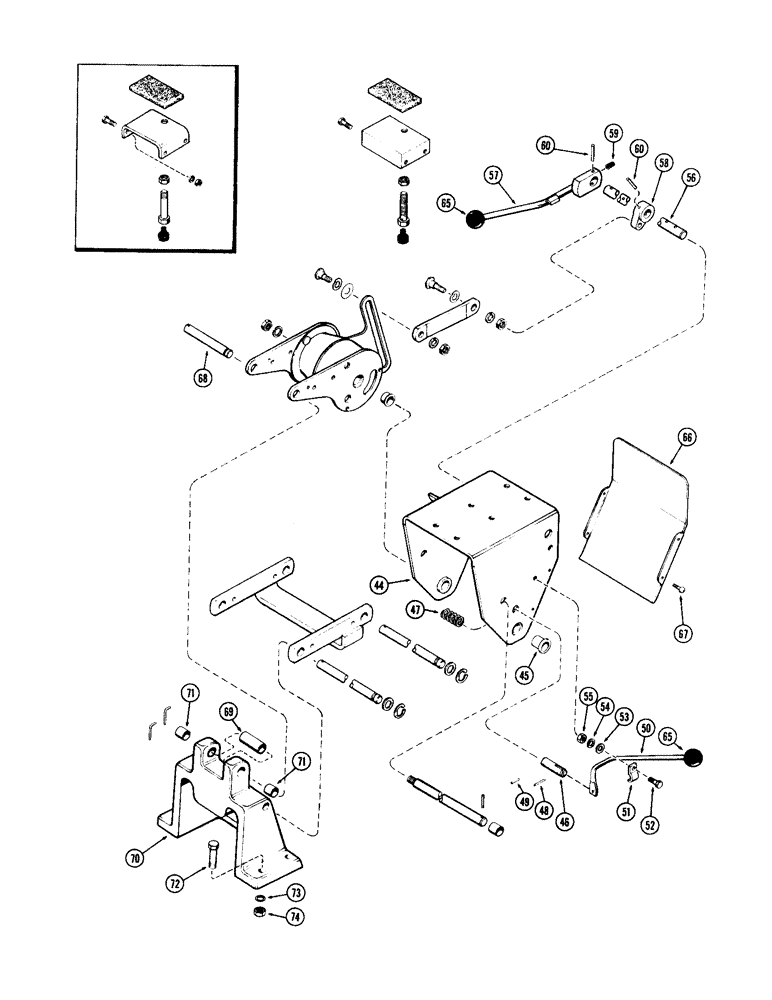 60
59
60
58
56
57
65
68
66
44
47
67
45
55
54
53
50
65
71
69
71
49
48
46
51
52
70
72
73
74