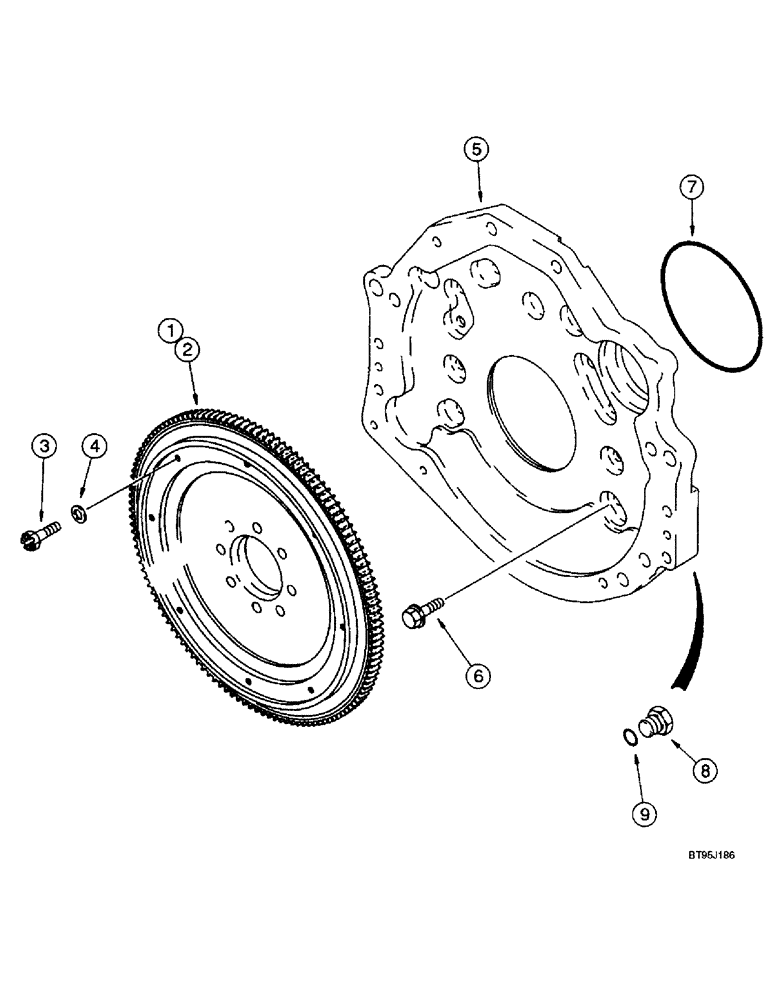 5
7
1
2
3
4
6
8
9
BT95J186