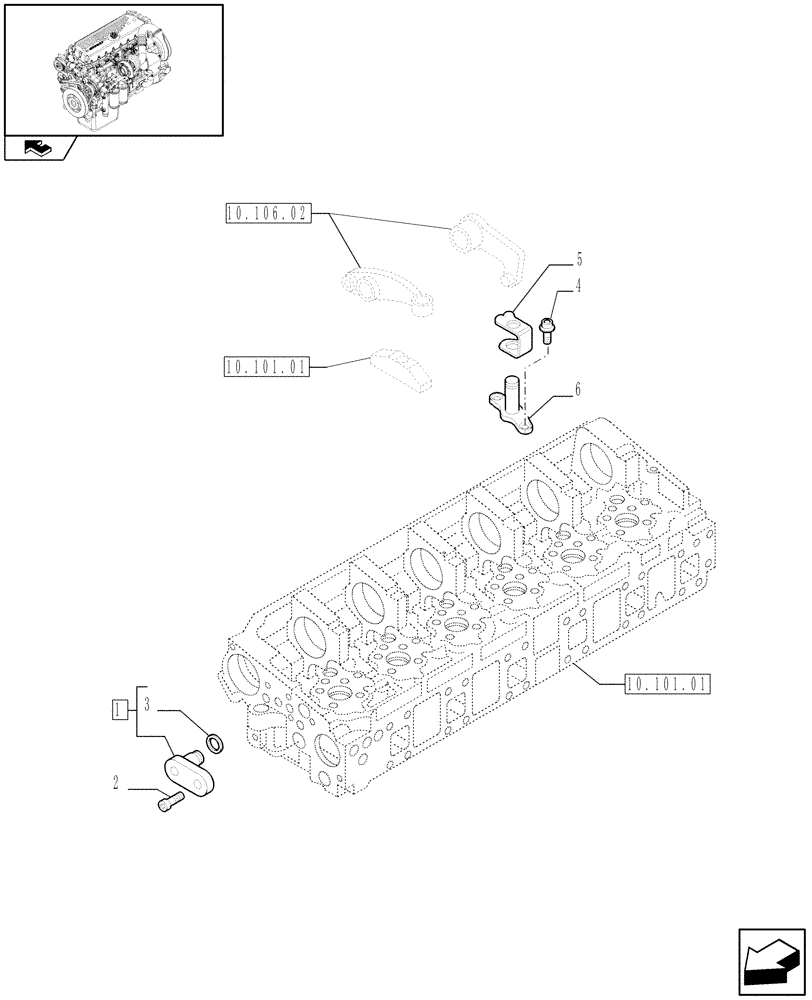 10.106.02
5
4
10.101.01
6
10.101.01
1
3
2