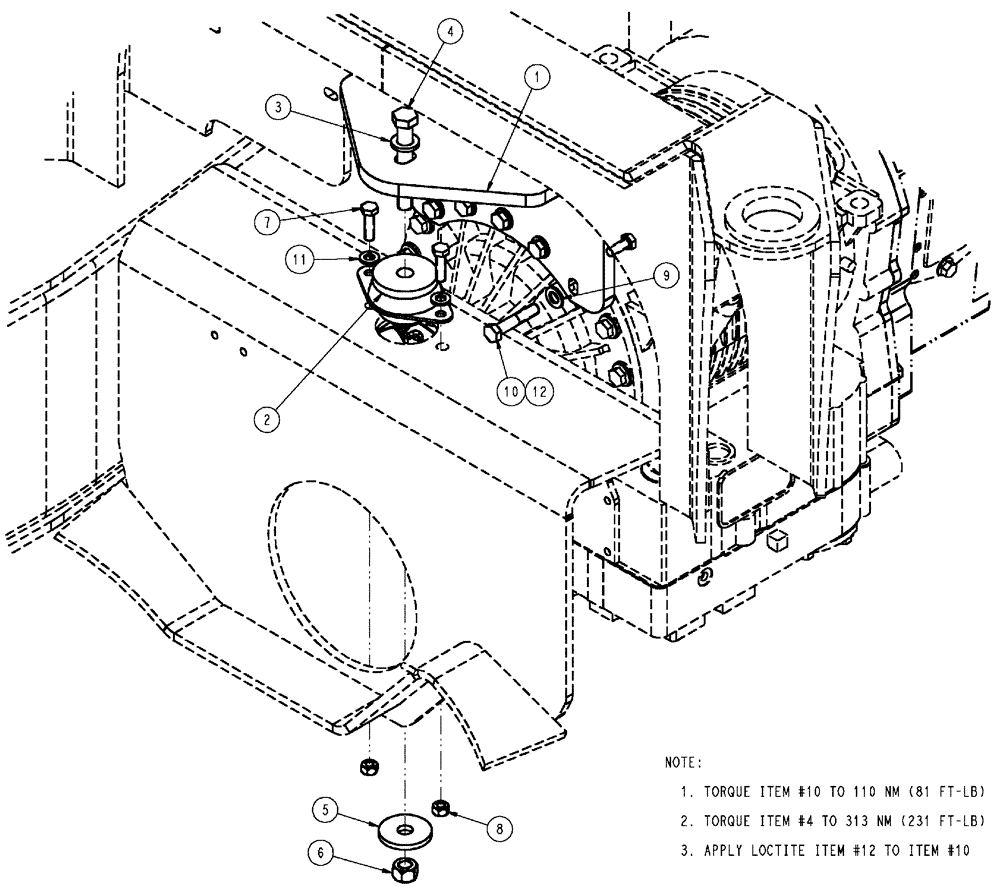 4
1
3
7
11
9
2
10 12
5
8
6

NOTE:
1. TORQUE ITEM #10 TO 110 NM (81 FT-LB)
2. TORQUE ITEM #4 TO 313 NM (231 FT-LB)
3. APPLY LOCTITE ITEM #12 TO ITEM #10