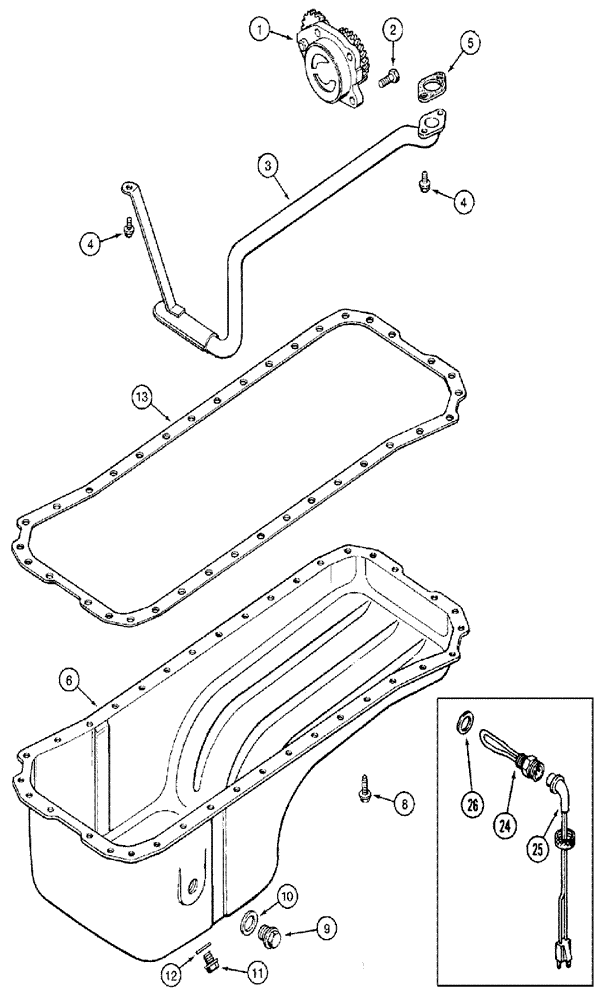 1
2
5
3
4
4
13
6
8
26
24
25
10
9
12
11