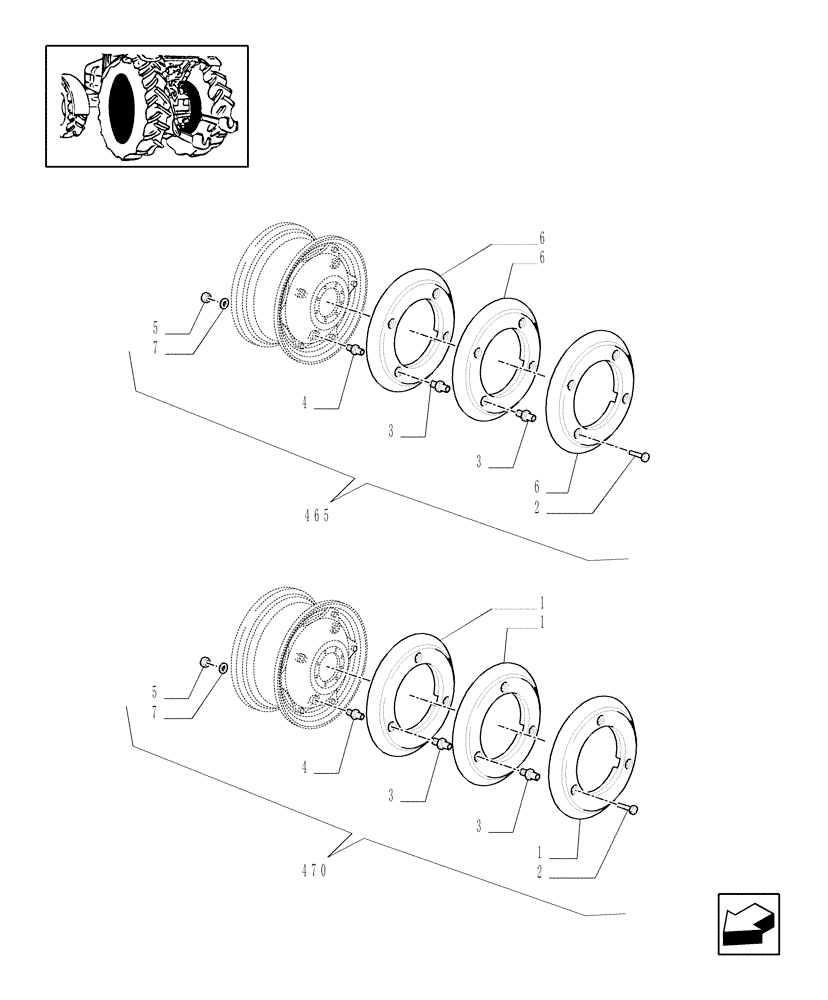 6
6
5
7
4
3
3
6
2
465

1
1
5
7
4
3
3
1
2
470