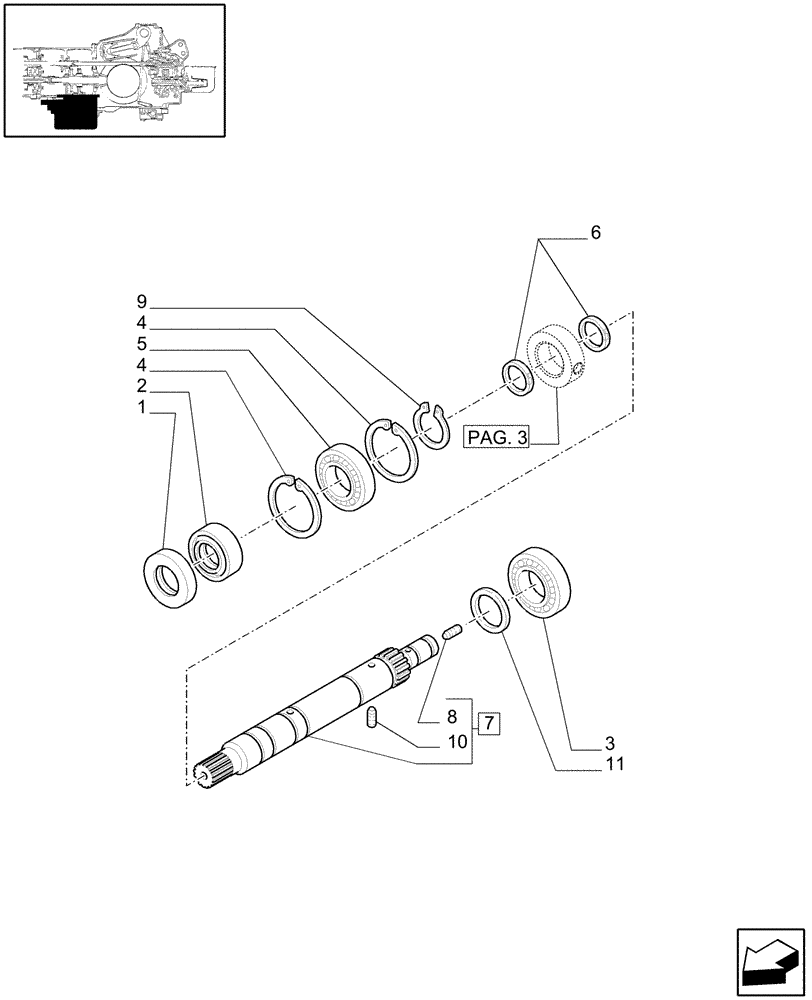 6
9
4
5
4
2
1
PAG. 3
8
7
10
3
11