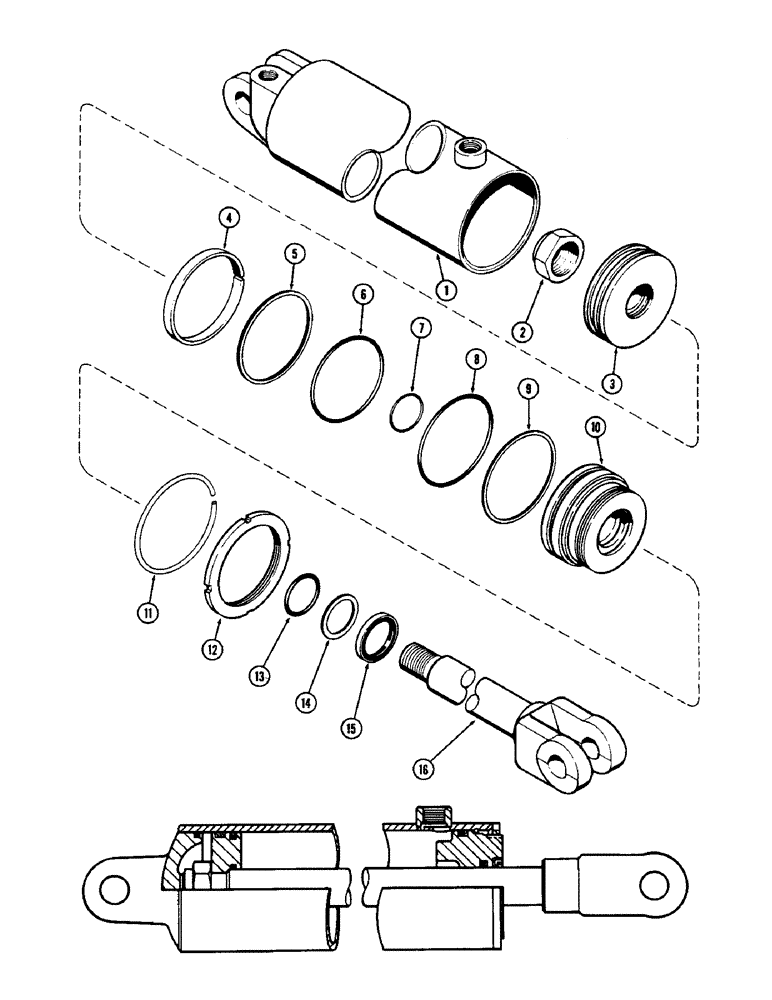 4
5
6
7
8
9
10
1
2
3
11
12
13
14
15
16