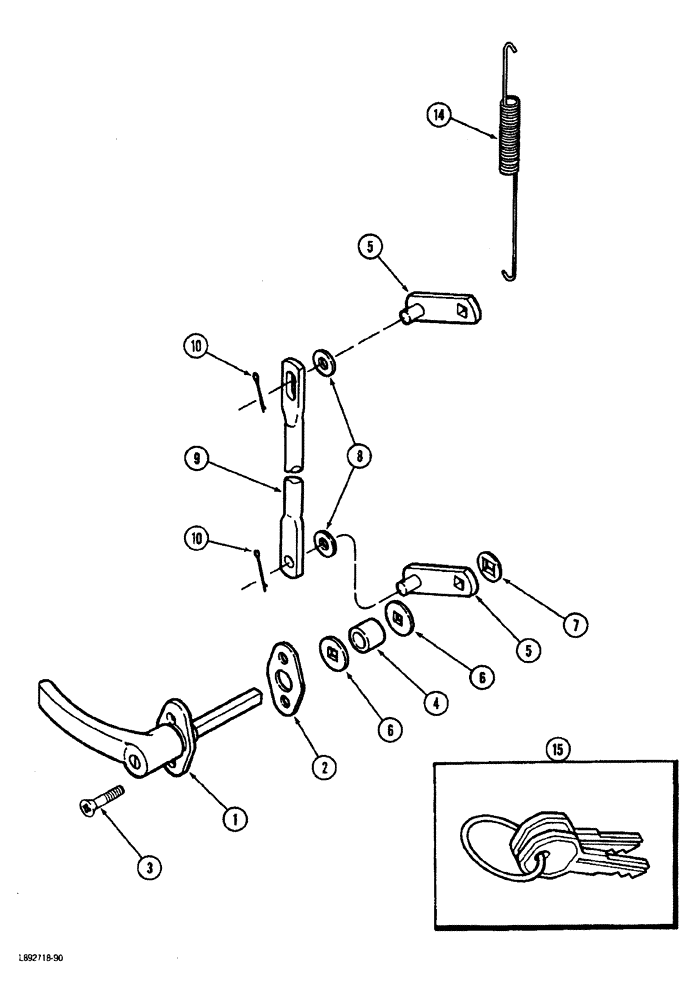 14

5

10

8

9

10

7

5

6

4

6

2

1

3

15

L892718-90