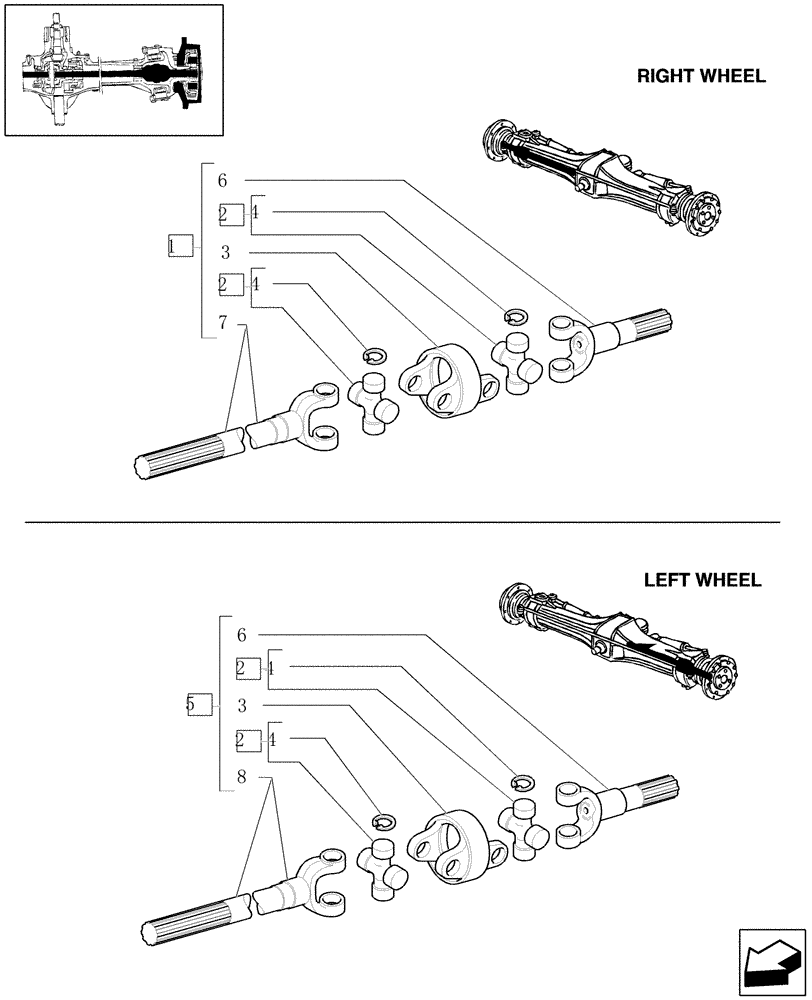 RIGHT WHEEL

1
6
2 4
3
2 4
7

LEFT WHEEL

5
6
2 4
3
2 4
8