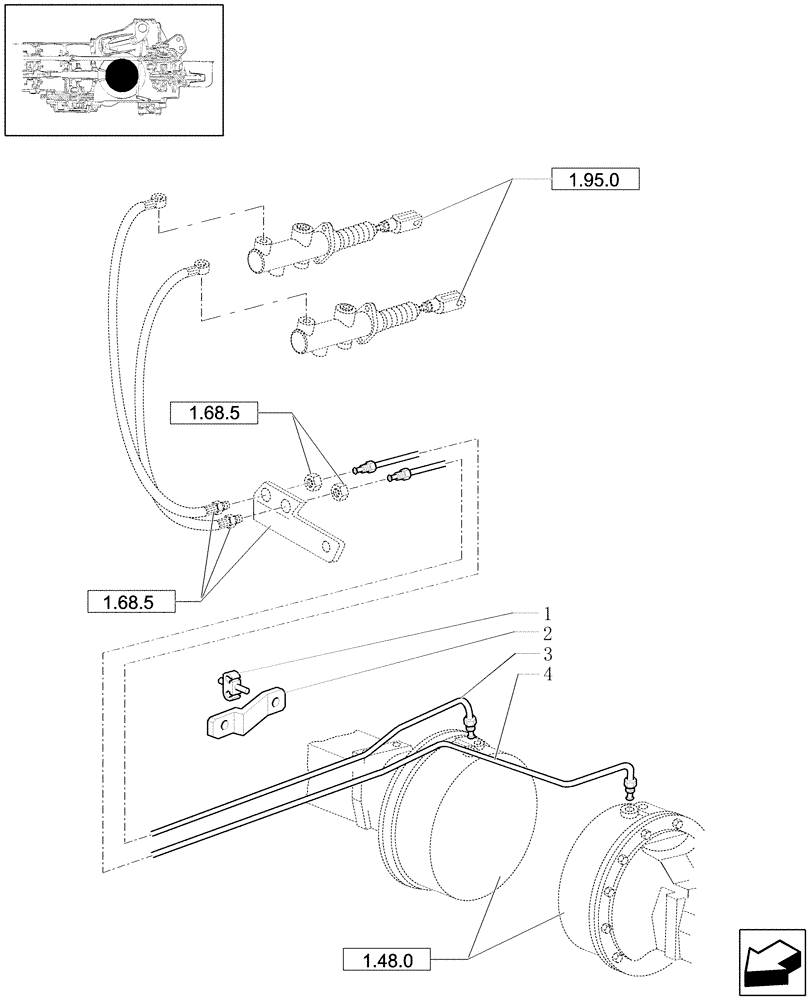 1.95.0

1.68.5

1.68.5

1
2
3
4

1.48.0