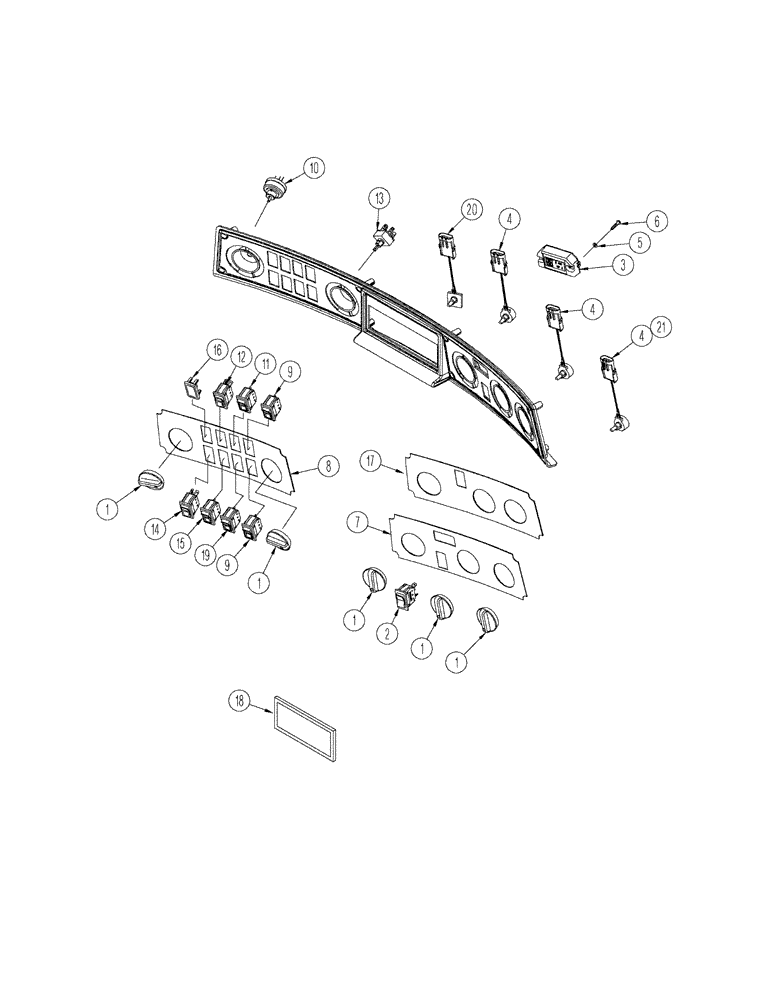 10
13
20
4
6
5
3
4
4
21
16
12
11
9
8
1
14
15
19
9
1
17
7
1
2
1
1
18