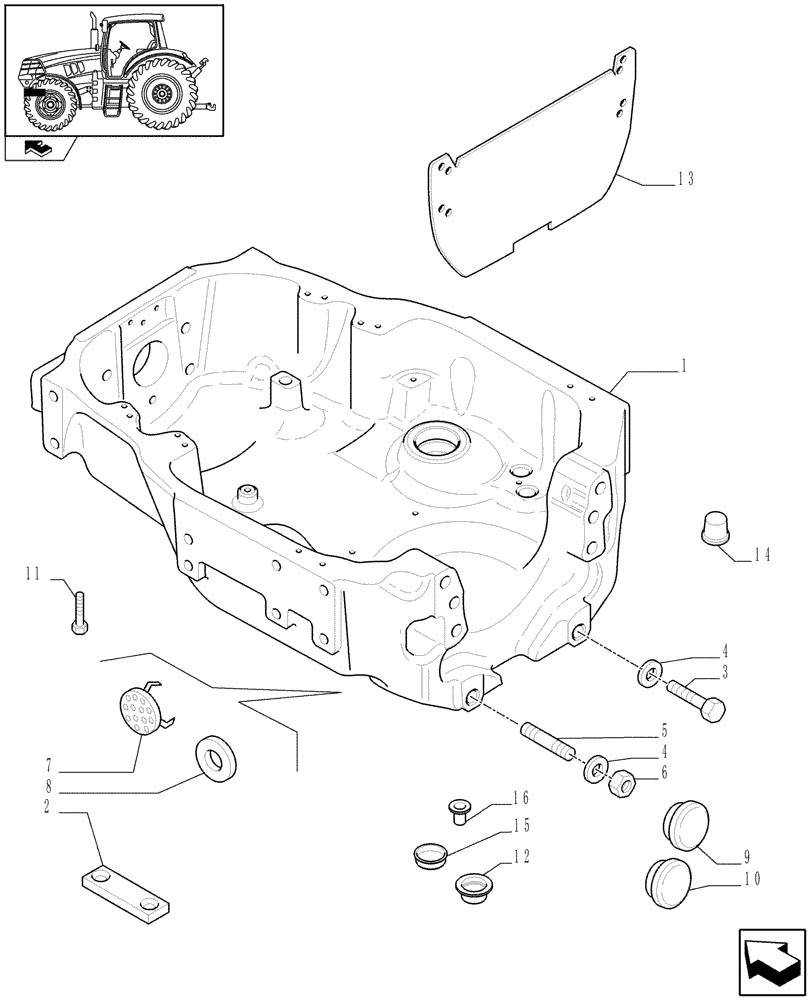 13
1
14
11
4
3
5
4
6
7
8
2
16
15
12
9
10