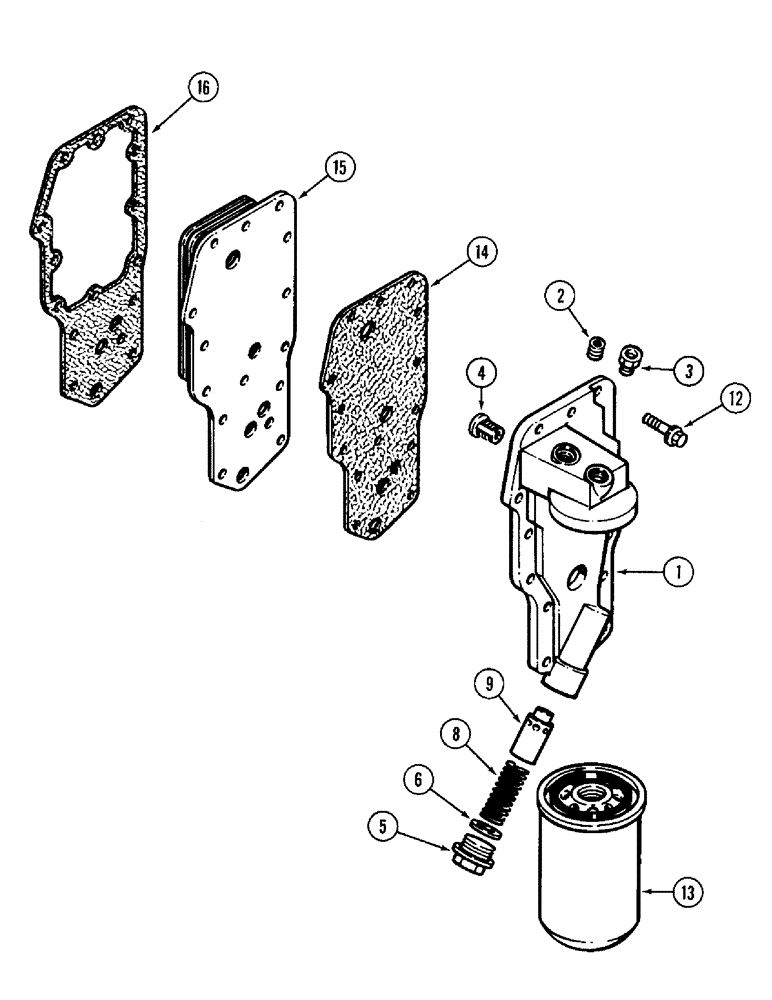 16
15
14
2
3
4
12
1
9
8
6
5
13