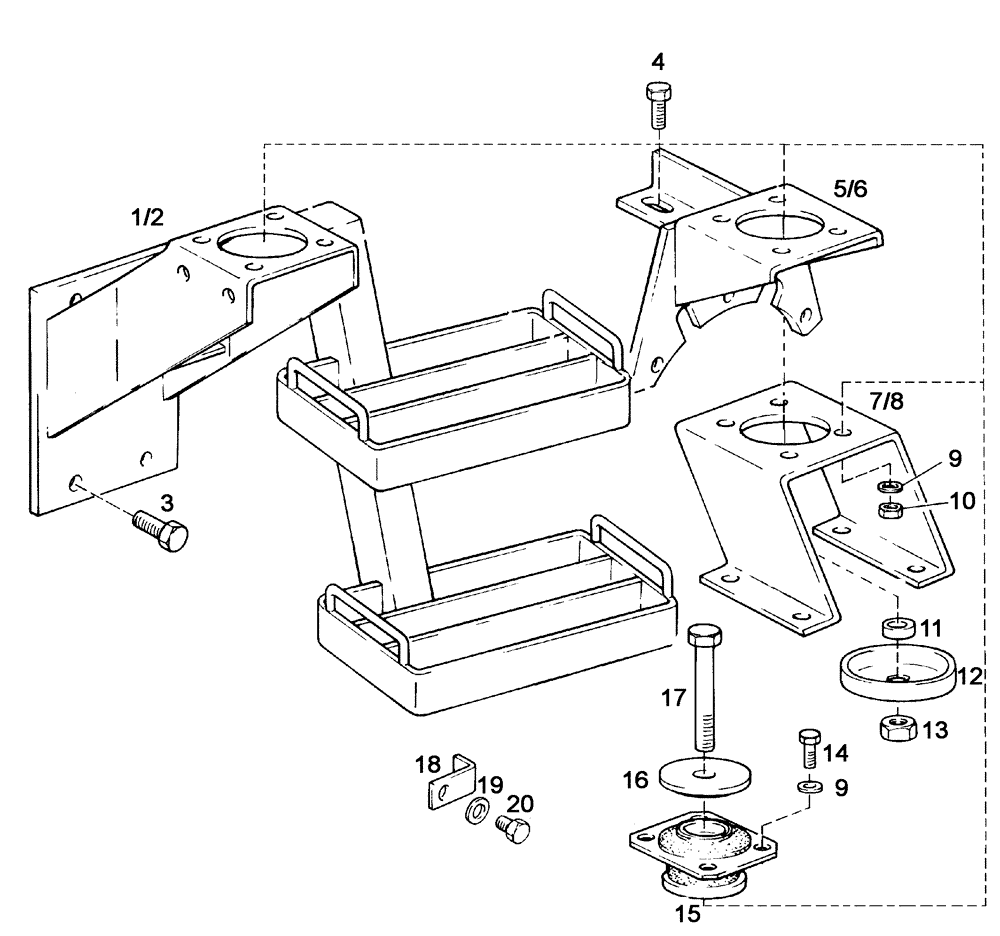 4
1/2
5/6
7/8
9
10
3
11
12
13
17
14
16
9
18
19
20
15