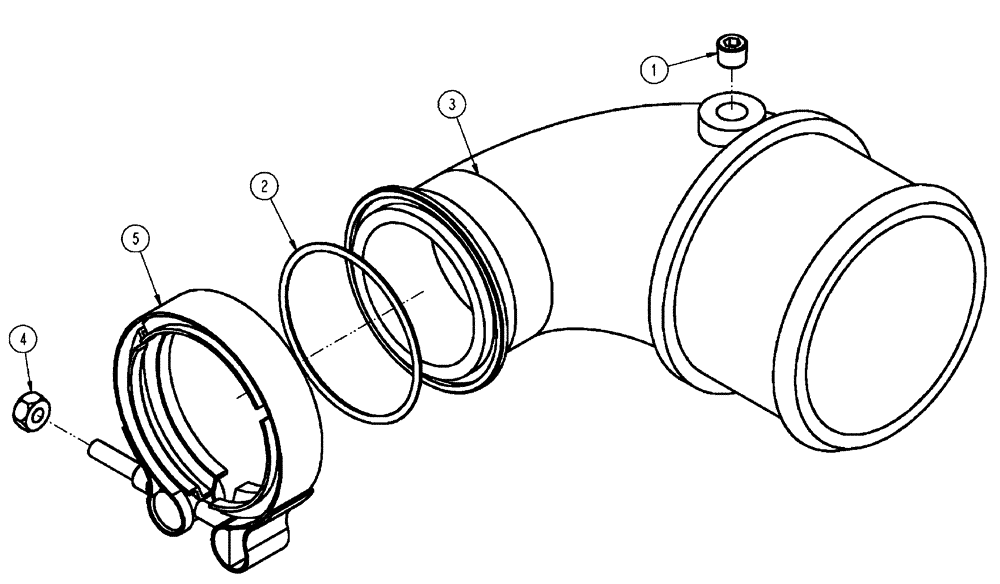 1
3
2
5
4