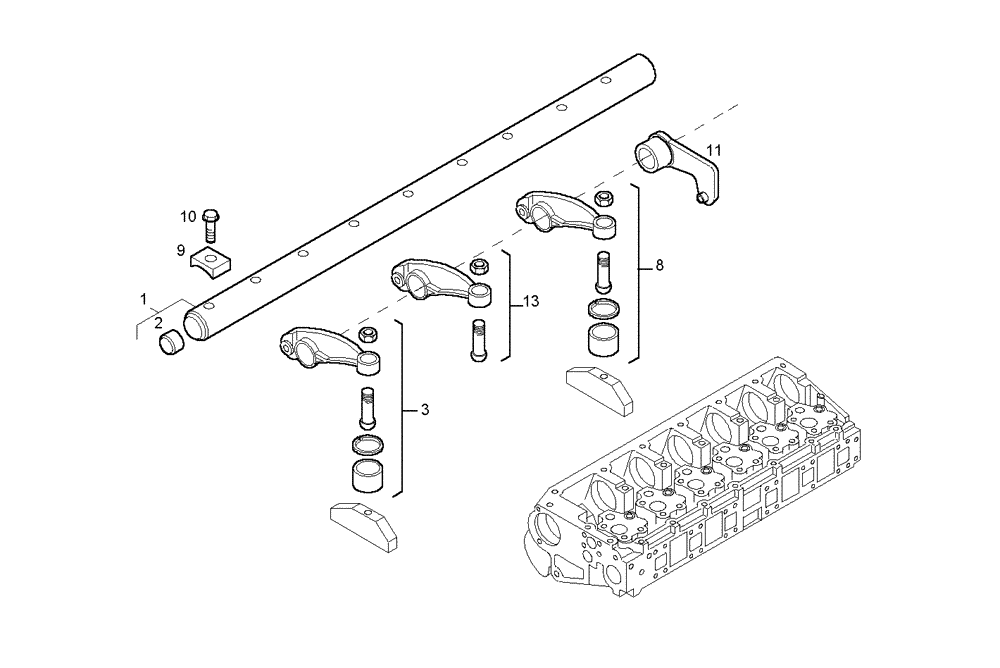 11
10
9
8
13
1
2
3