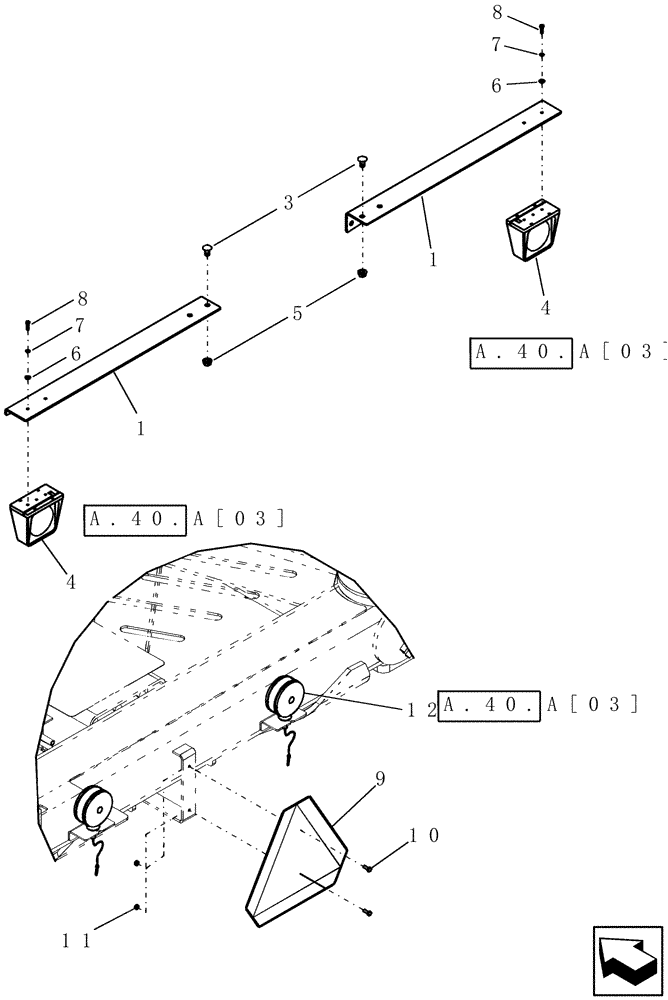 8
7
6
3
1
4
A.40.A[03]
8
7
6
5
1
4
A.40.A[03]
12 A.40.A[03]
9
10
11