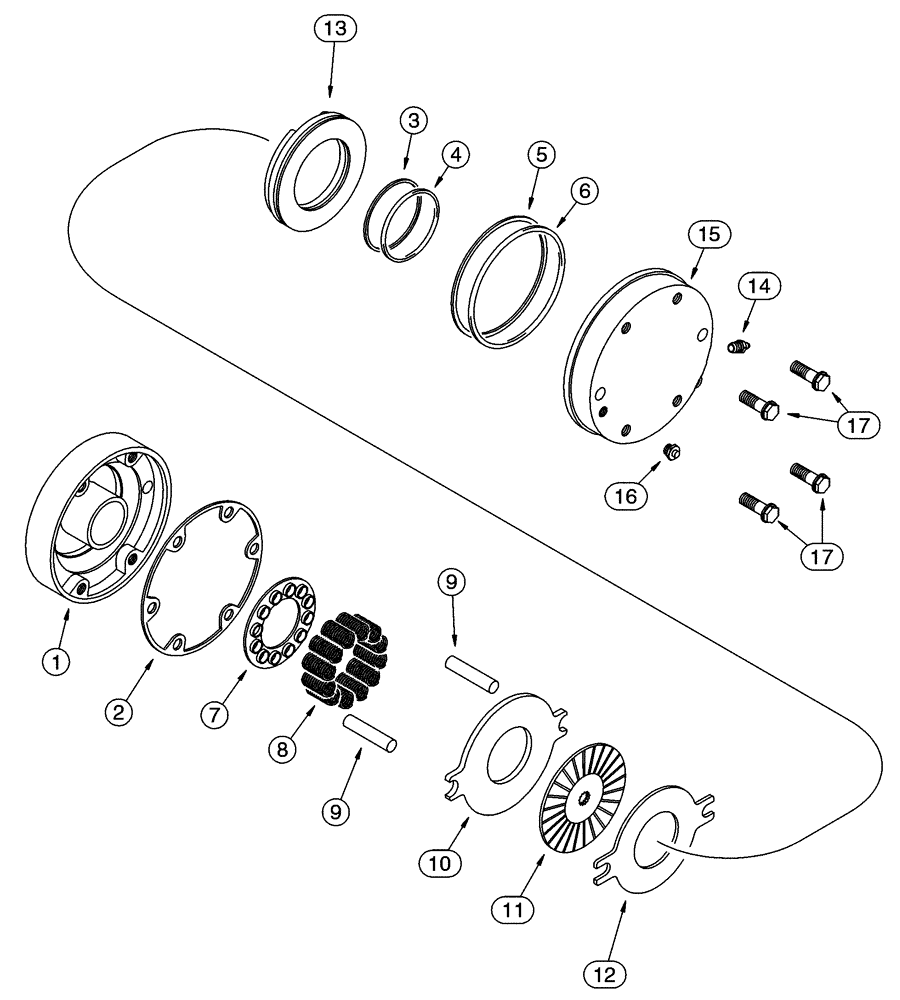 13
3
4
5
6
15
14
17
16
17
1
2
7
8
9
9
10
11
12