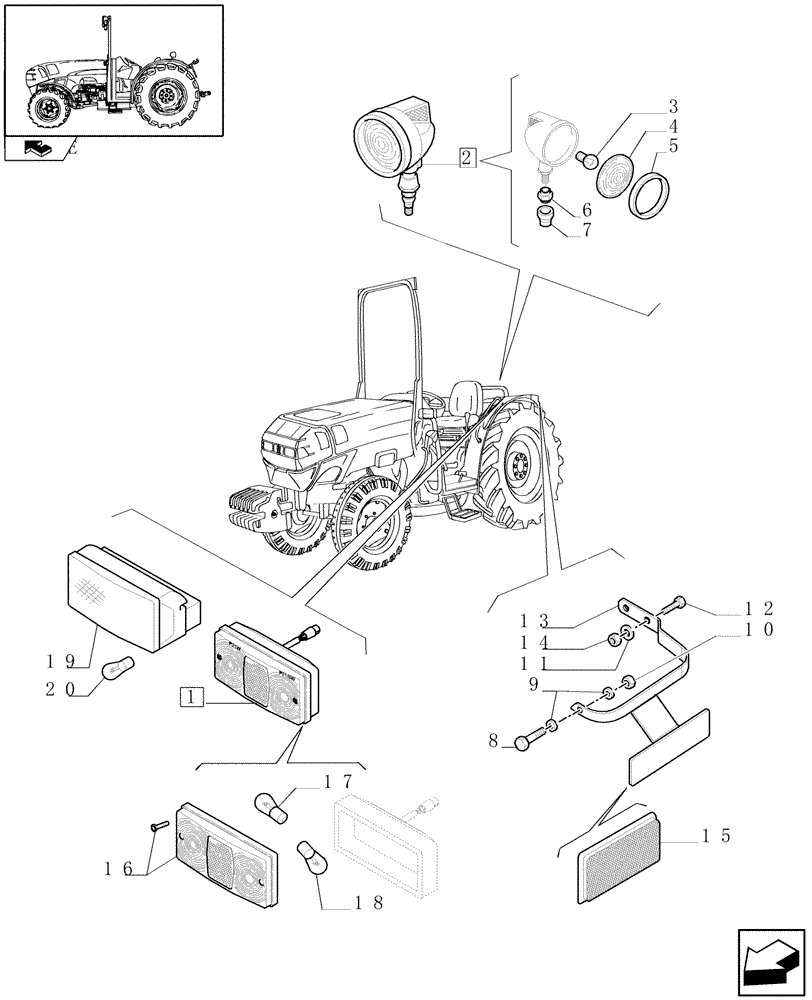 2
3
4
5
6
7
13
12
14
10
11
9
8
19
20
1
17
16
18
15