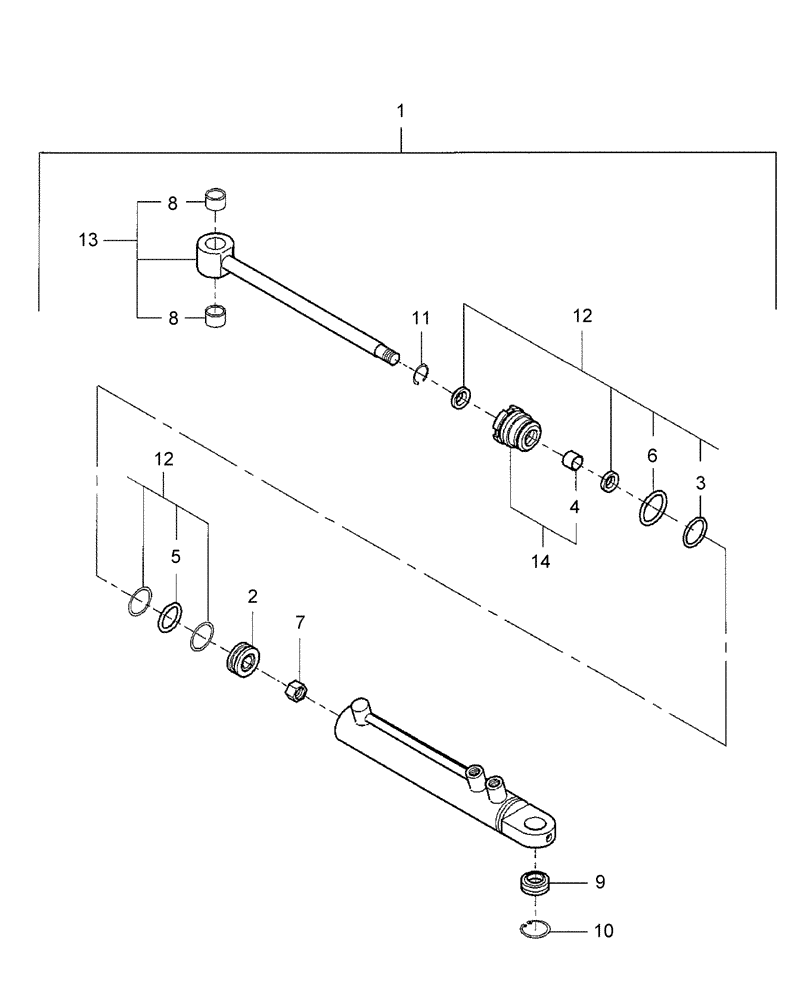 1
8
13
8
11
12
6
3
4
14
12
5
2
7
9
10