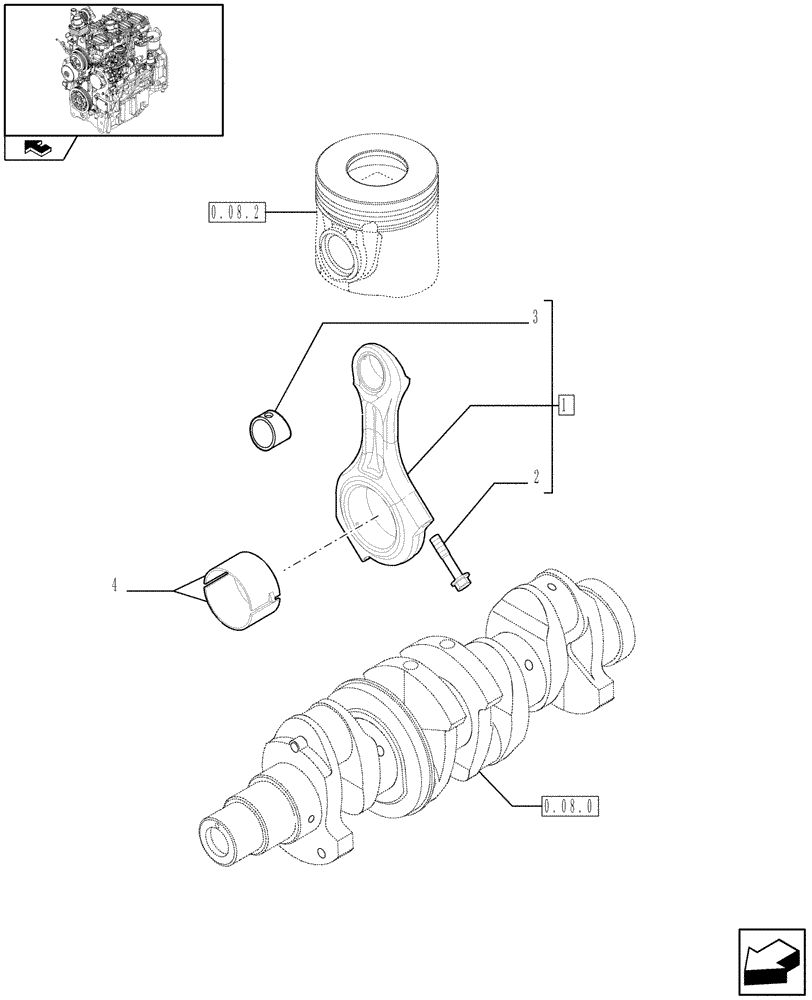 0.08.2

3

1

2

4

0.08.0