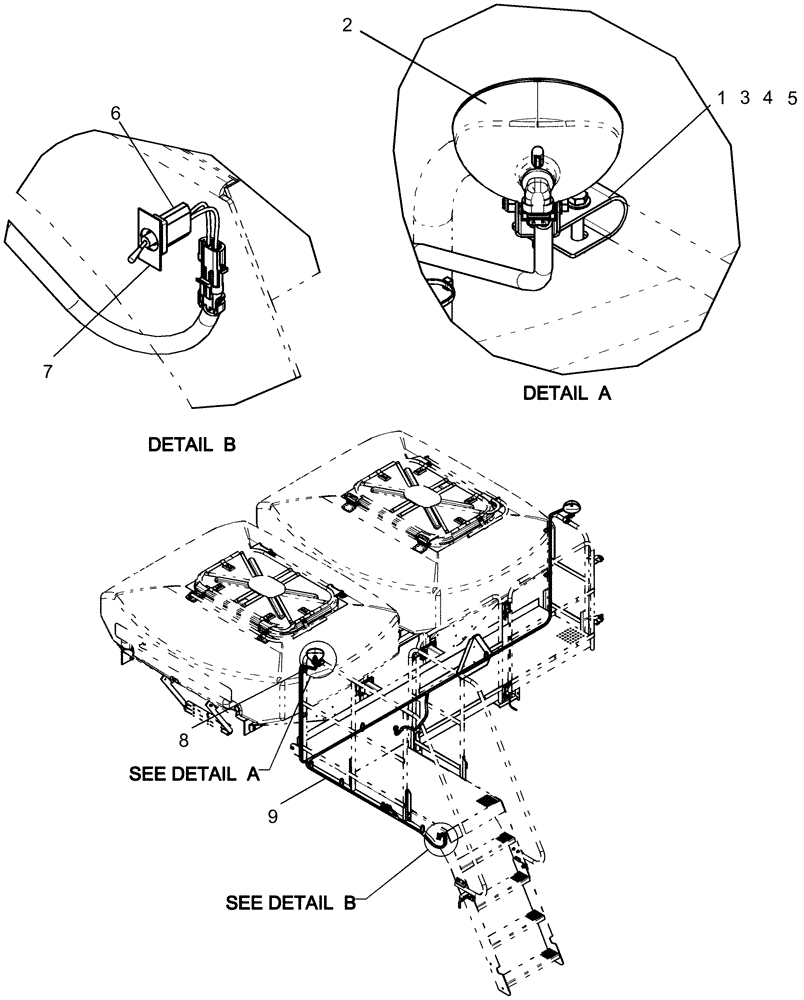 2

1 3 4 5

6

7

DETAIL A

DETAIL B

8

SEE DETAIL A

9

SEE DETAIL B