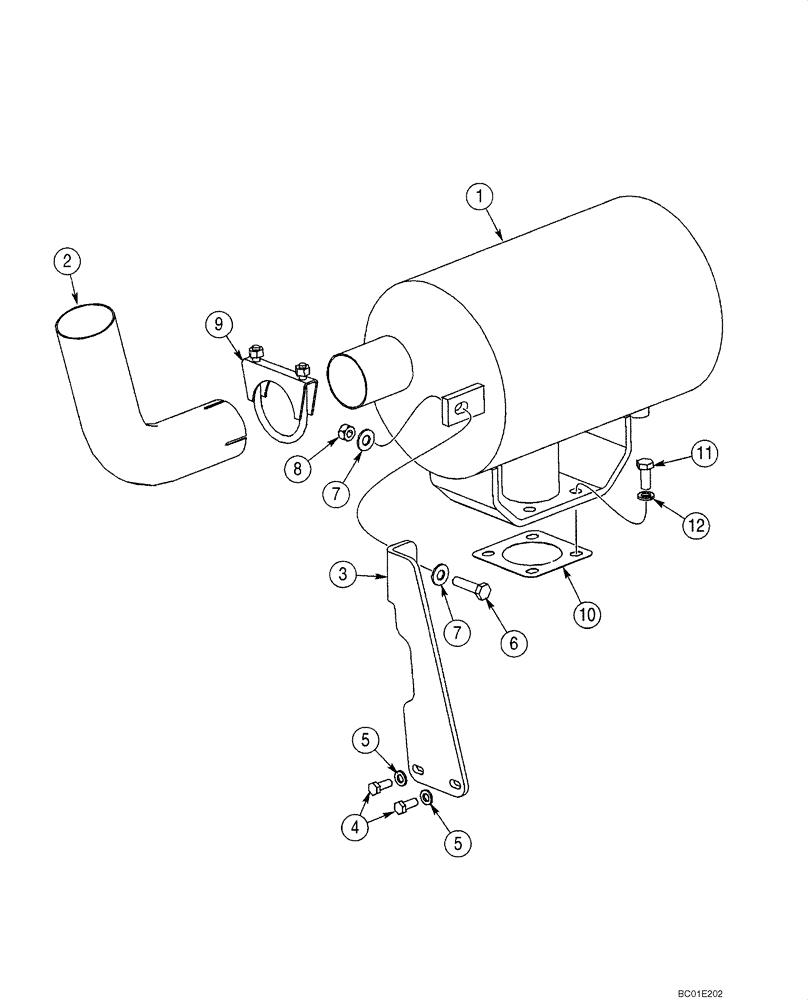 1
2
9
8
7
11
12
3
7
6
10
5
4
5
BC01E202