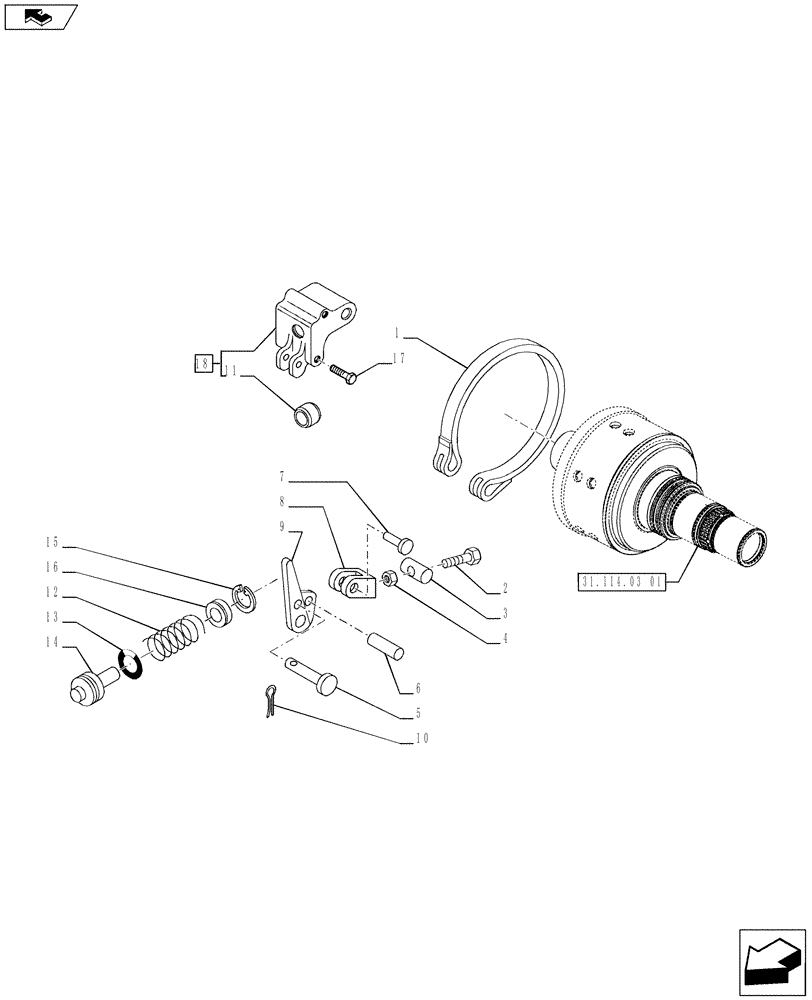 18
11
17
1
7
8
9
15
16
12
13
14
2
3
4
6
5
10
31.114.03 01