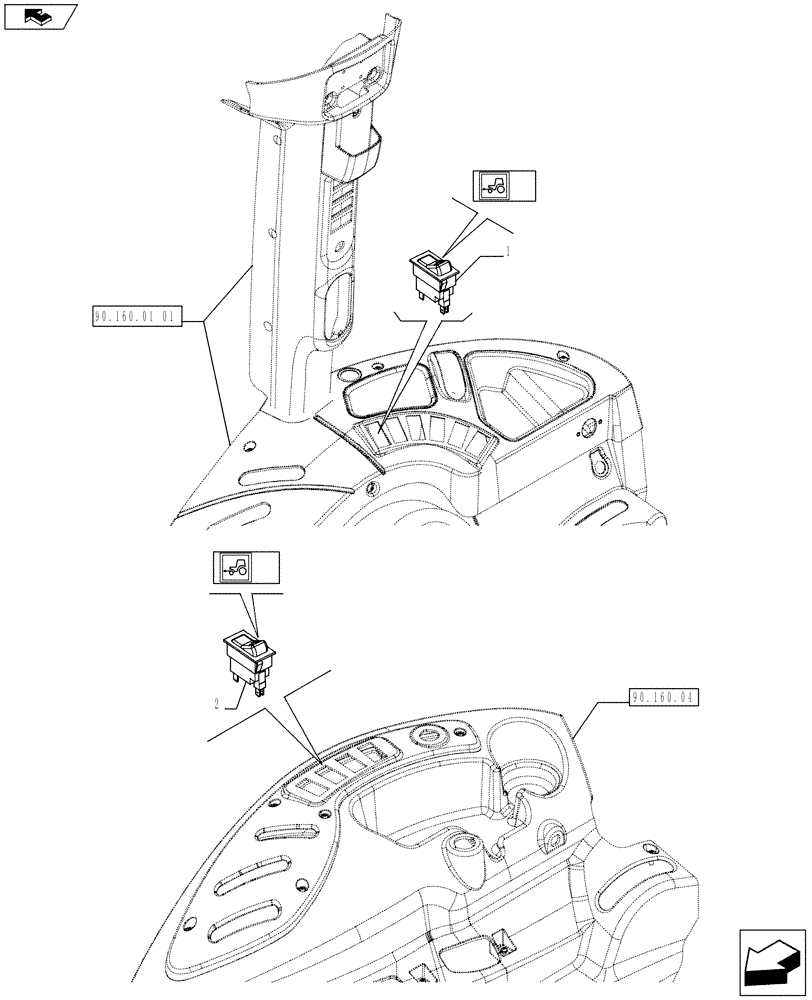 90.160.01 01

1

2

90.160.04