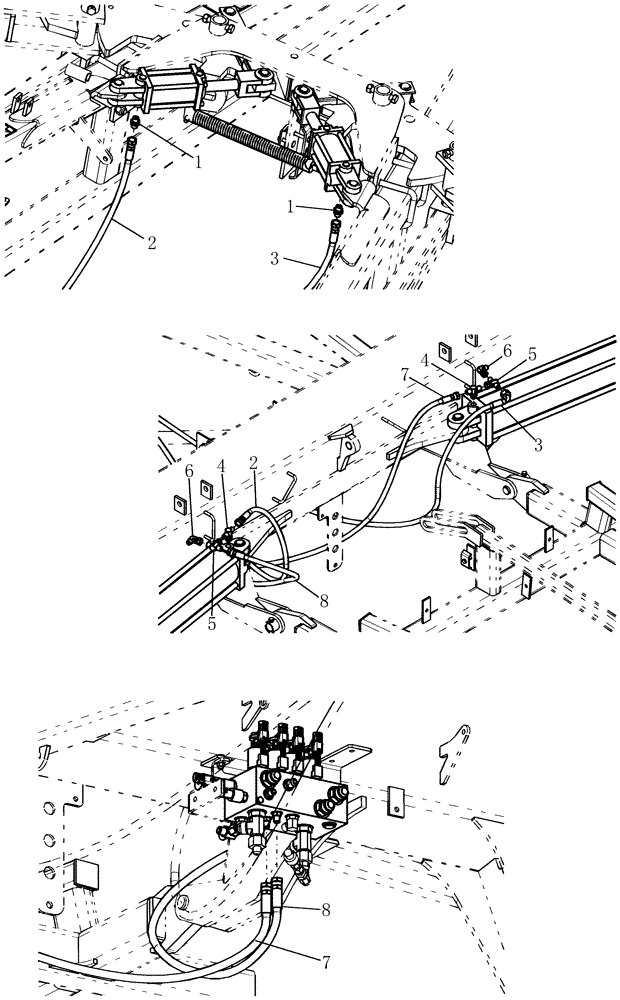 1
2
1
3
4
6
5
7
3
6
4
2
5
8
8
7