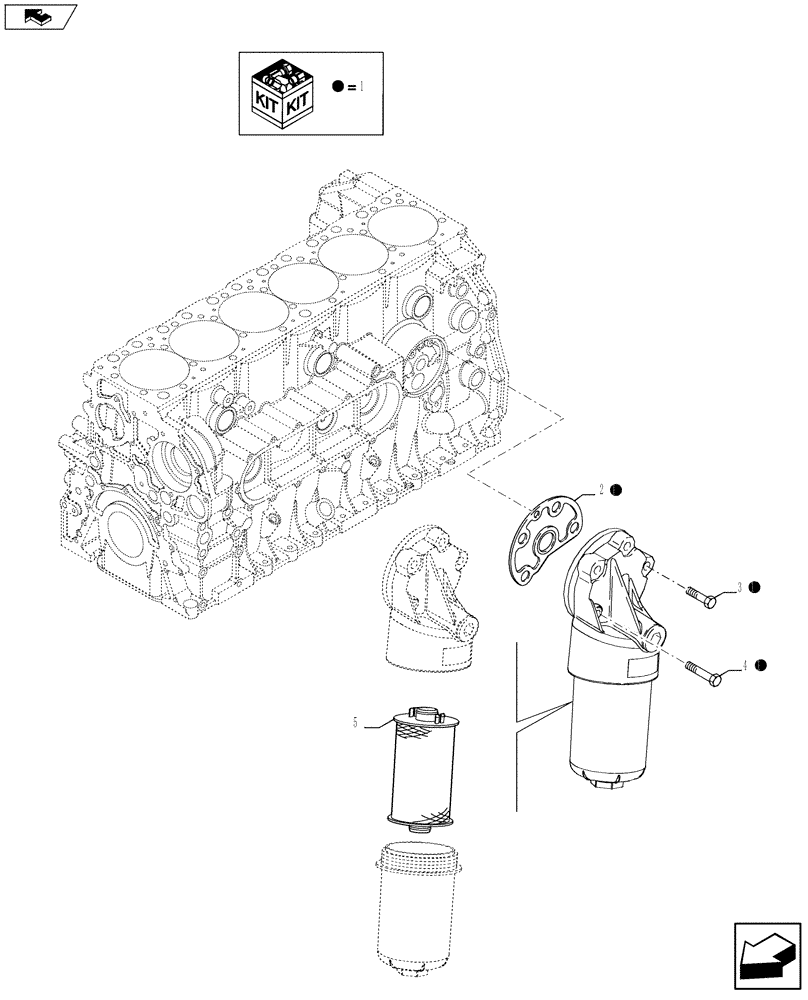 KIT KIT

● = 1

2 ●

3 ●

4 ●

5