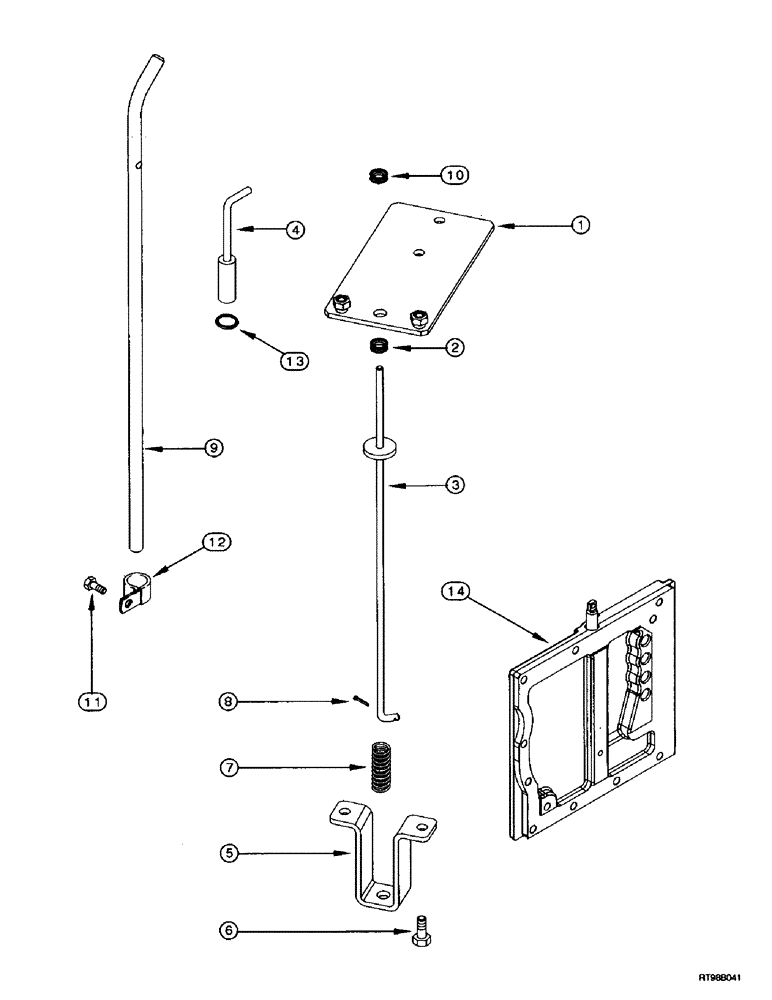 10
4
1
13
2
9
3
12
14
11
8
7
5
6
RT98B041