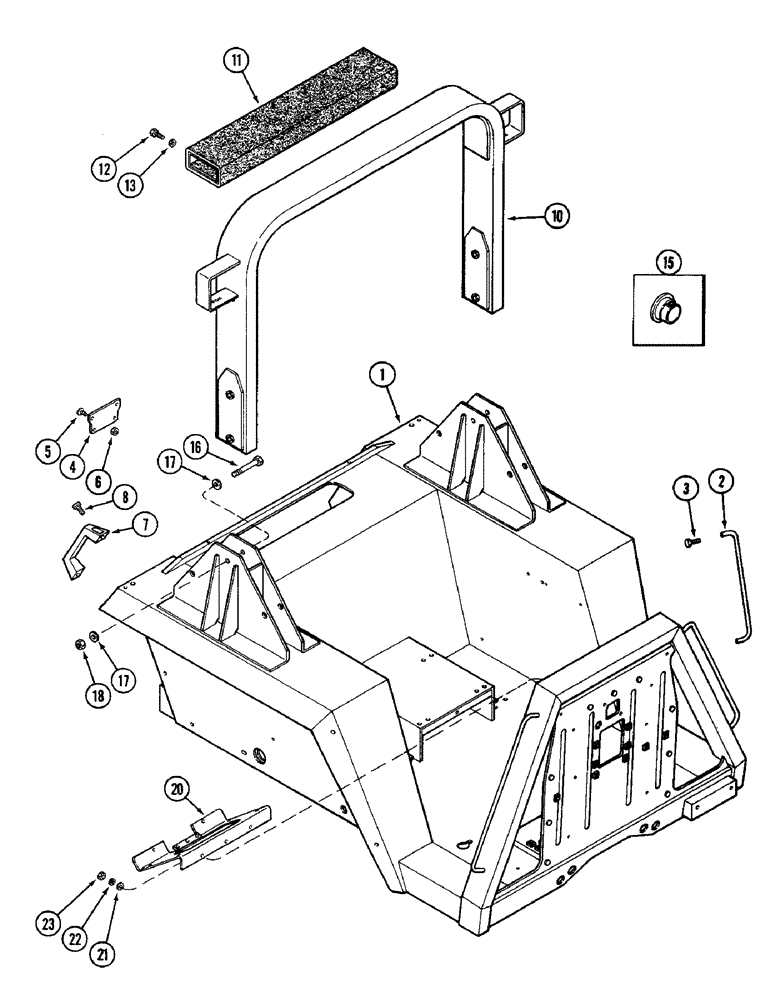 11
12
13
10
15
1
5
4
6
16
17
8
7
3
2
18
17
20
23
22
21