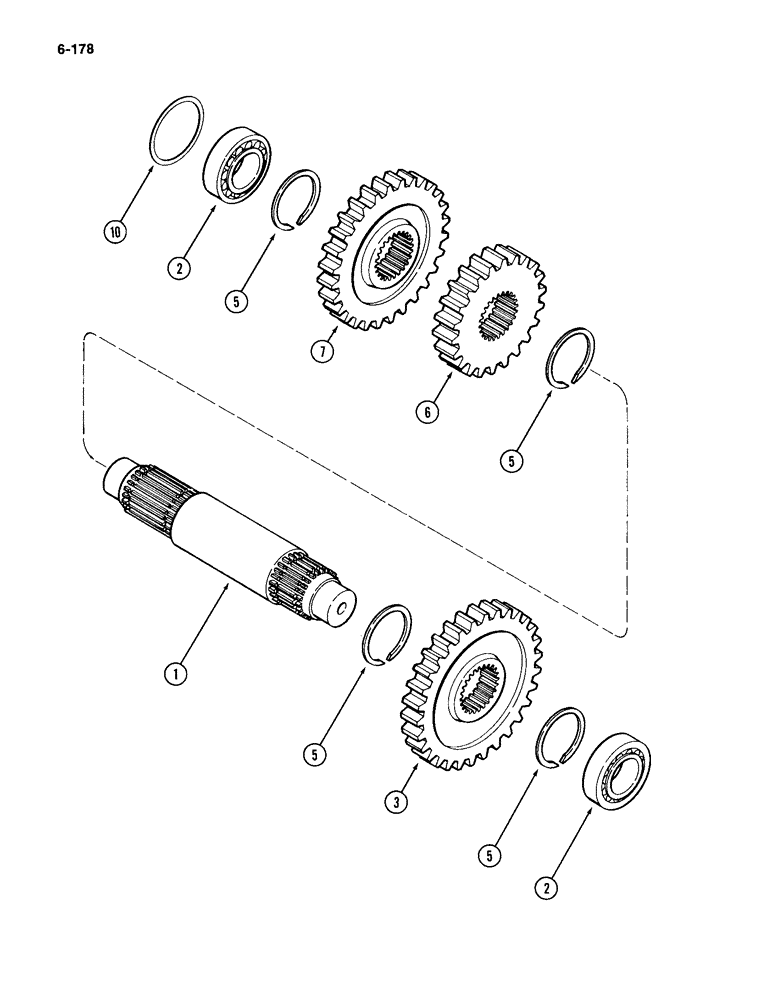 6-178

10

2

5

7

6

5

1

5

3

5

2