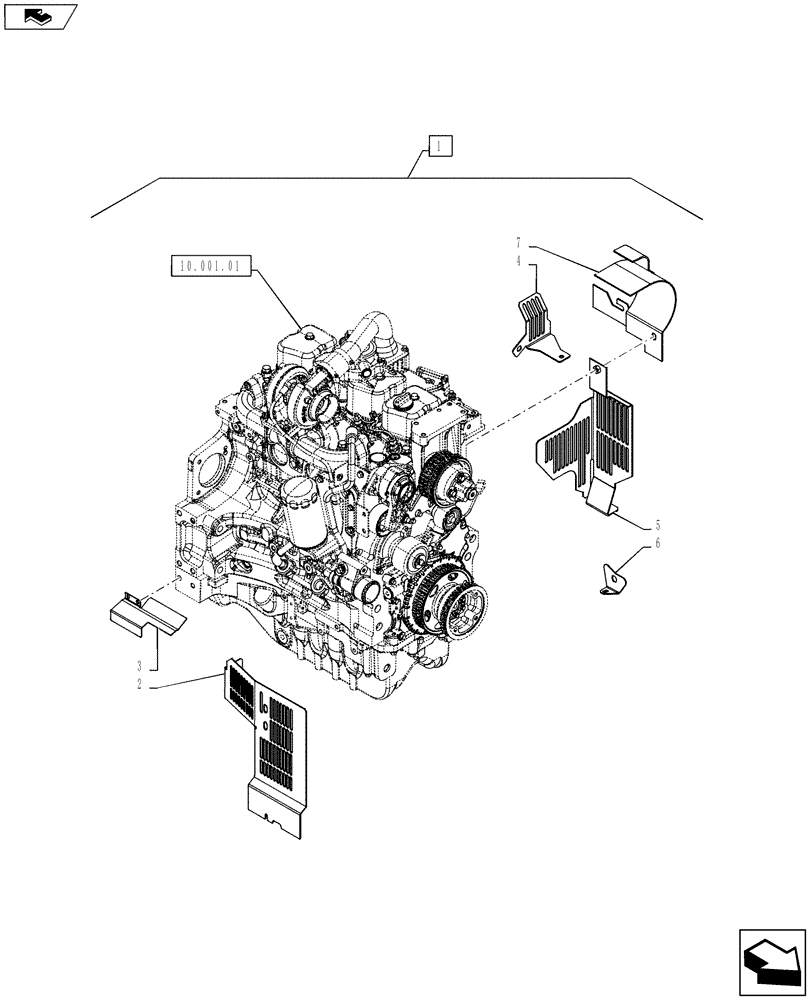 1

10.001.01

7

4

5

6

3

2